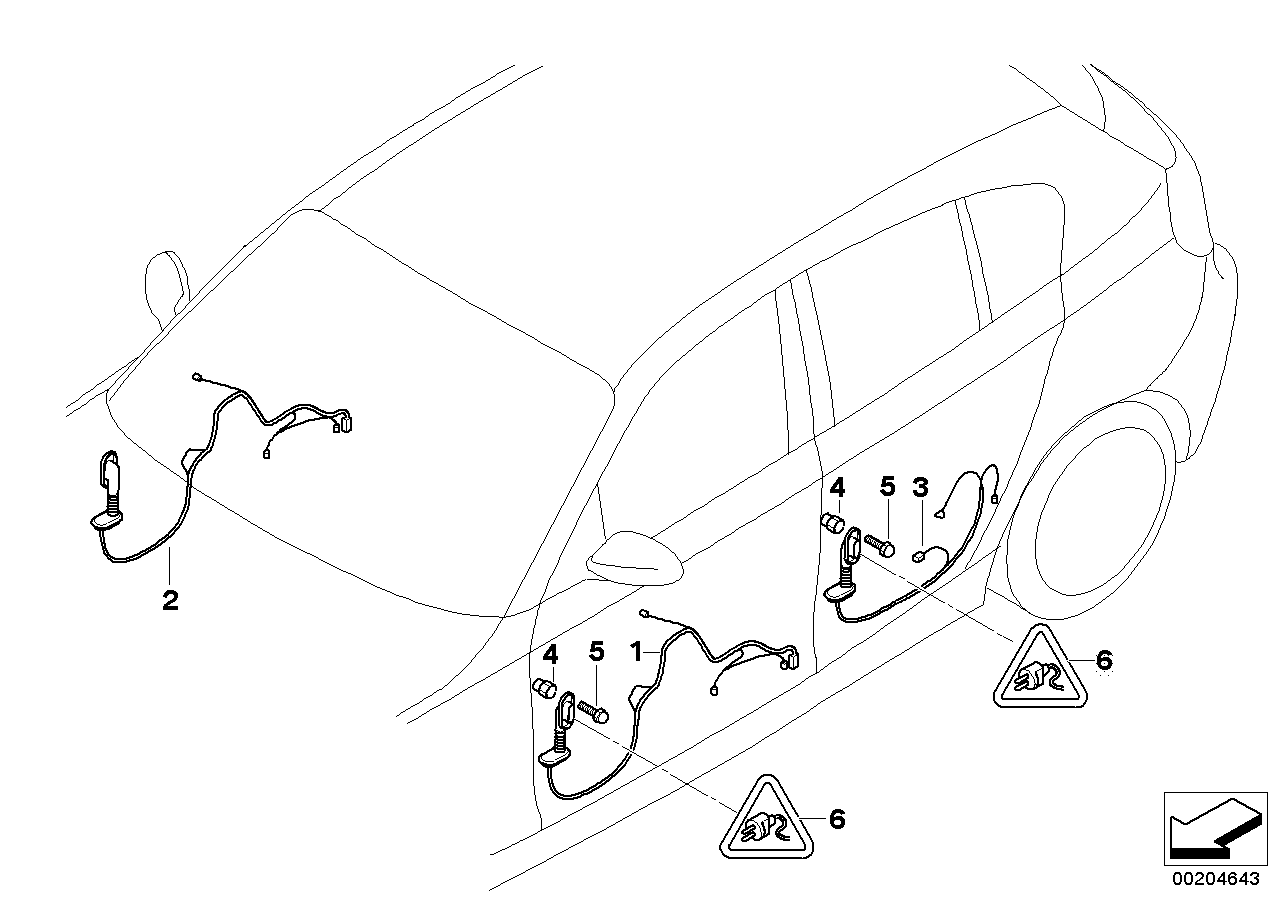 2

4 5 3

4 5 1

6

6

00204643