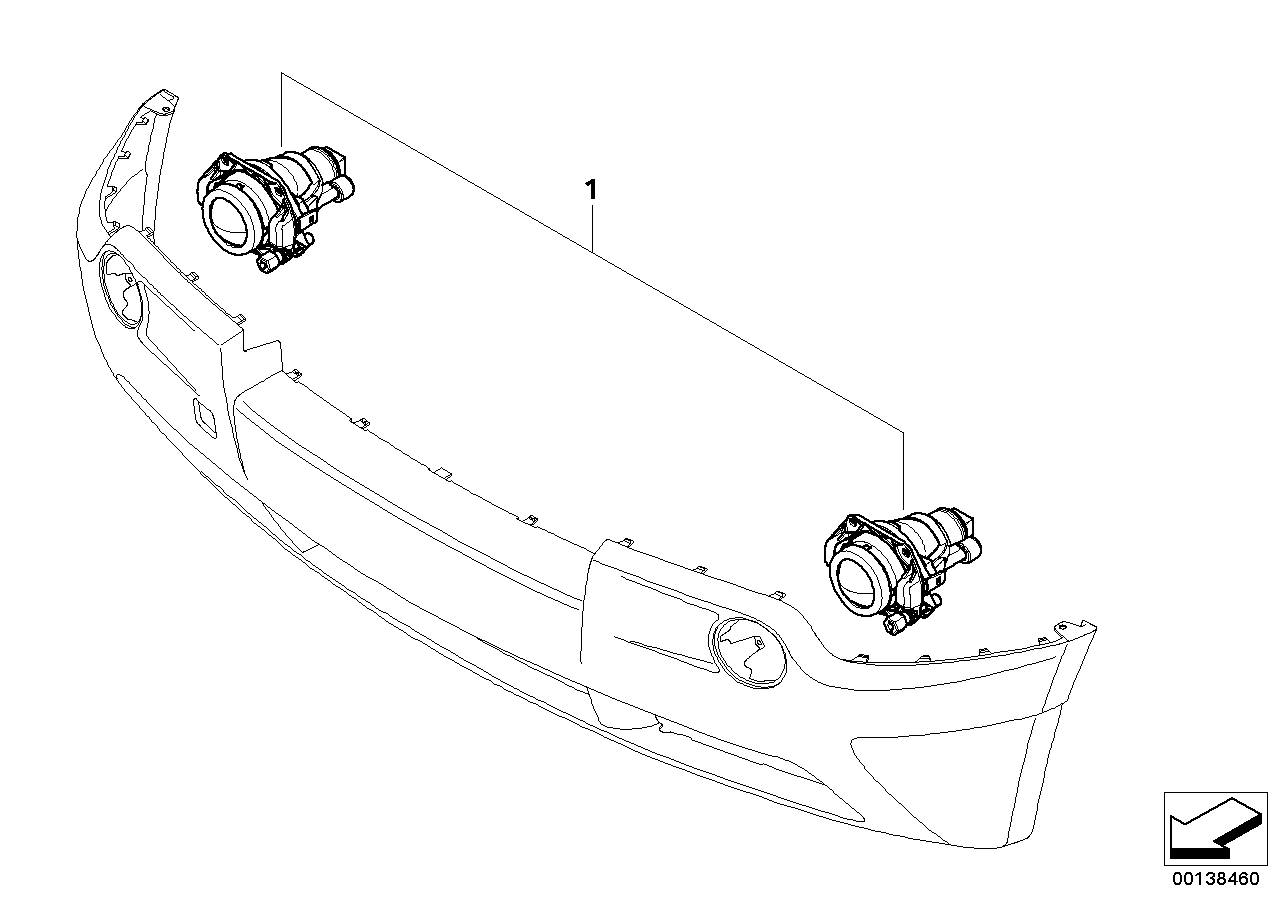 1

00138460