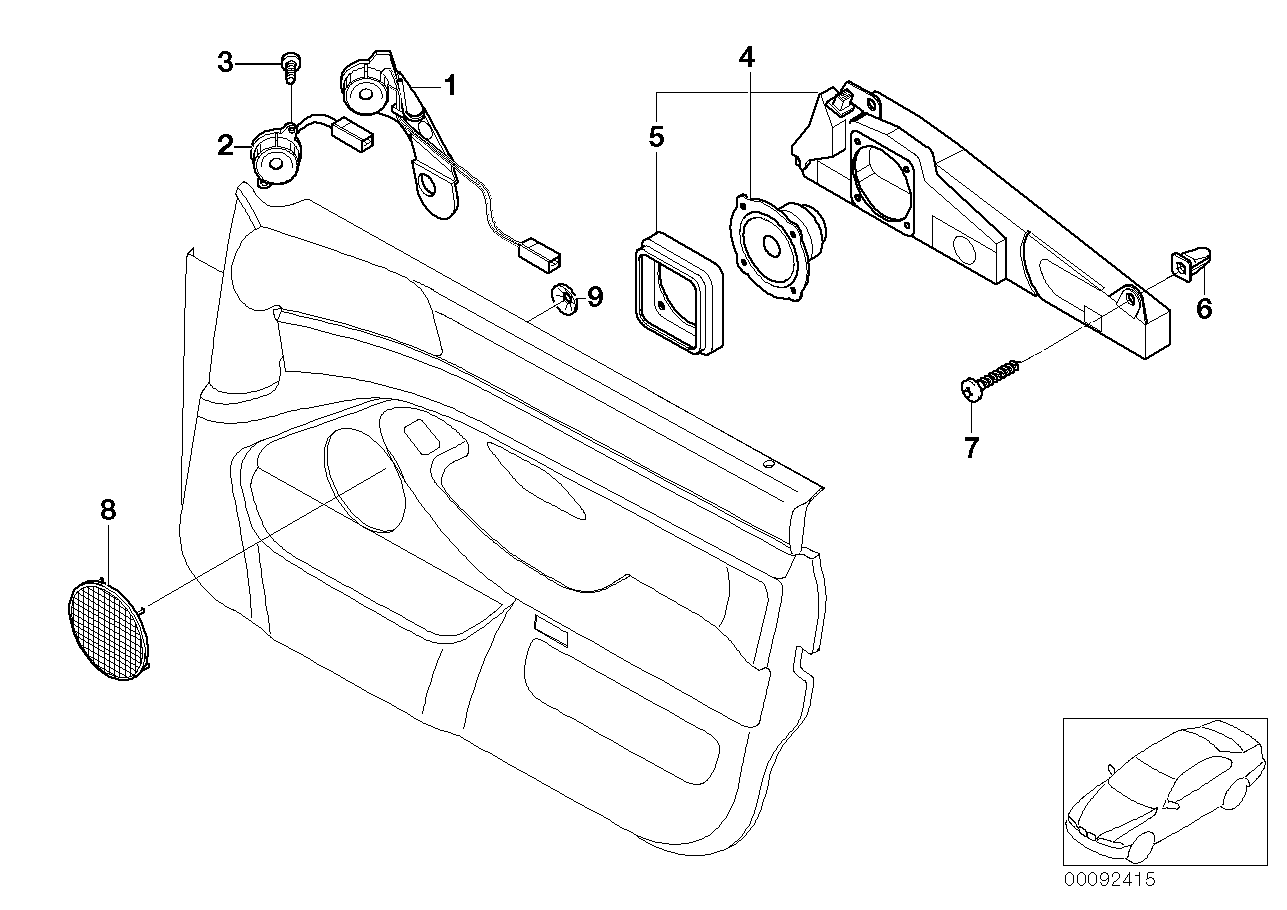 3
1
2
4
5
9
6
7
8
00092415