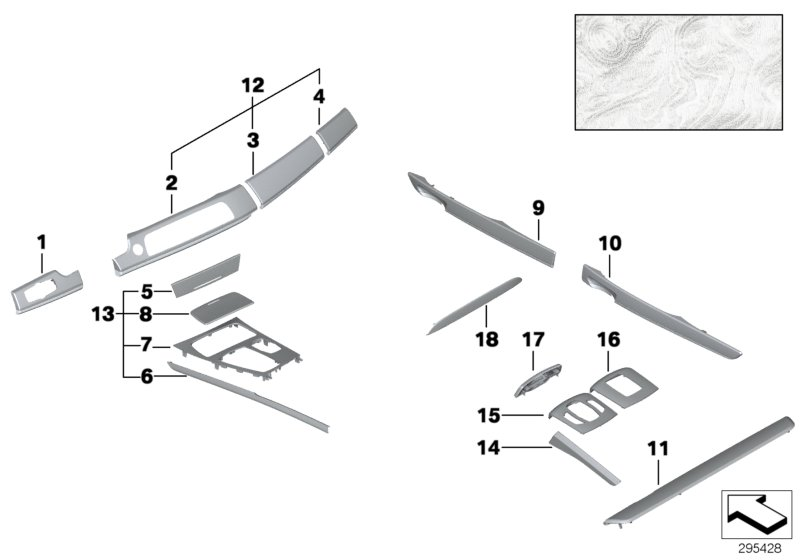 12
4
3
2
1
5
13
8
7
6
9
10
18
17
16
15
14
11
295428