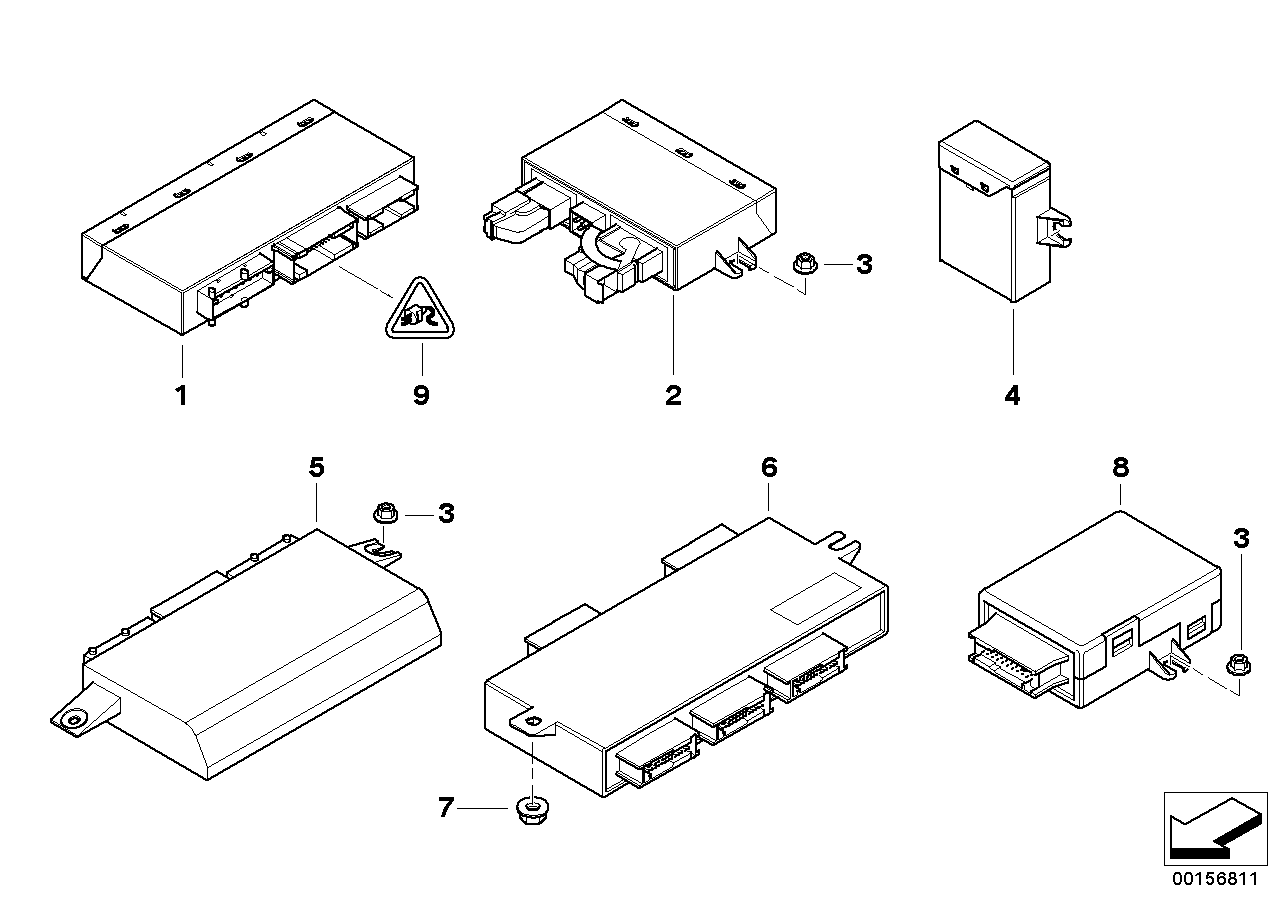 1
9
2
3
4
5
3
6
8
3
7
00156811