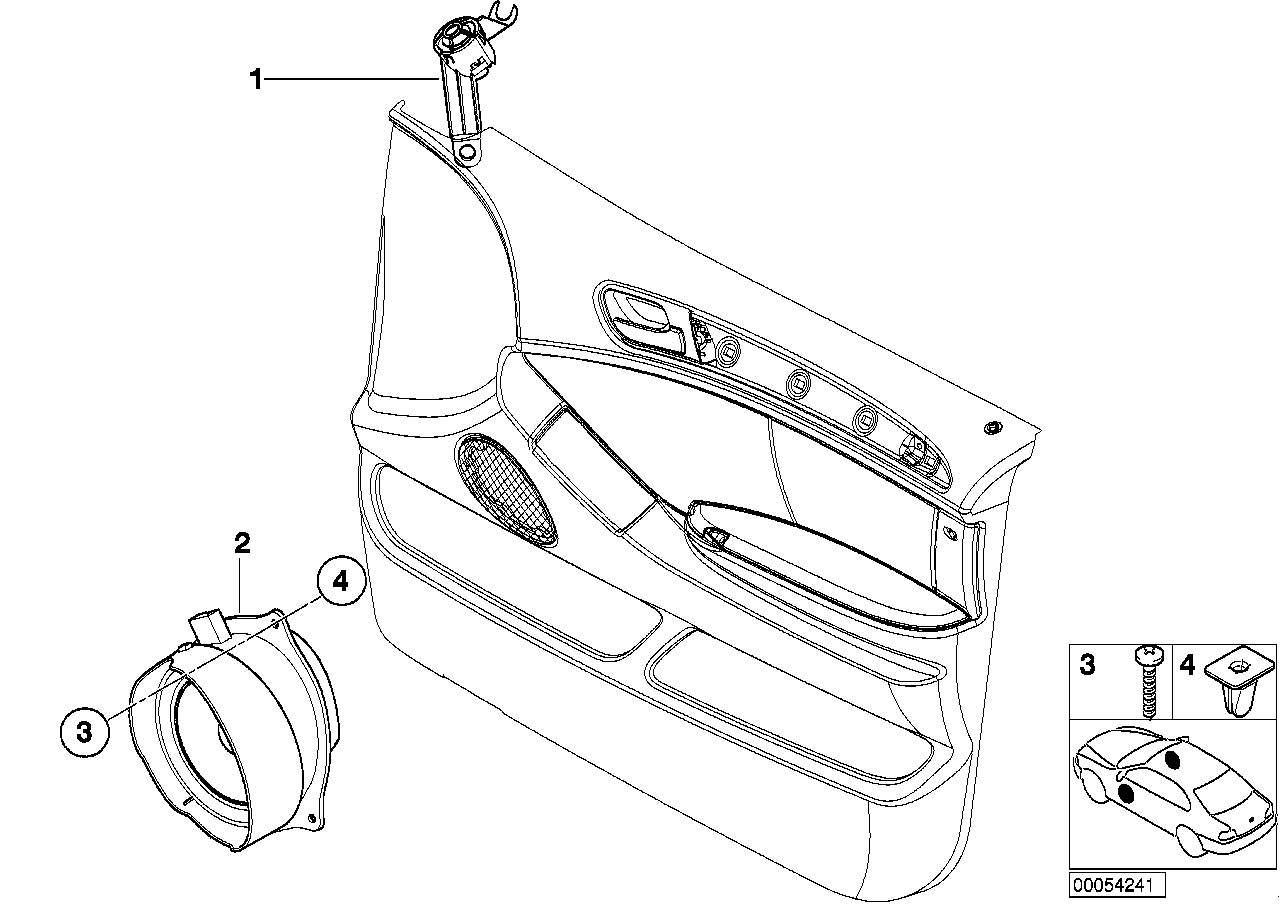 1
2
4
3
3
4
00054241