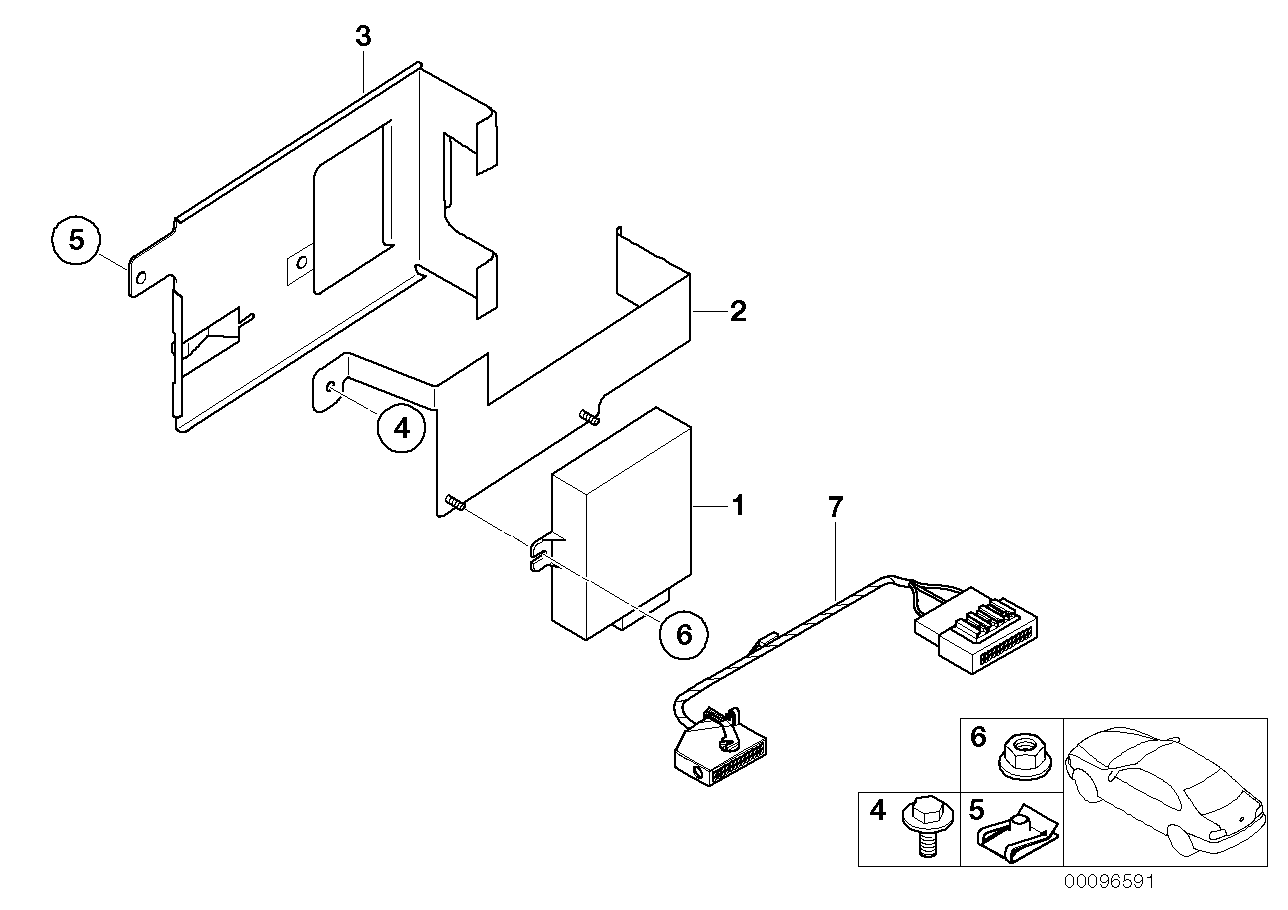 3
5
2
4
1
7
6
6
4
5
00096591