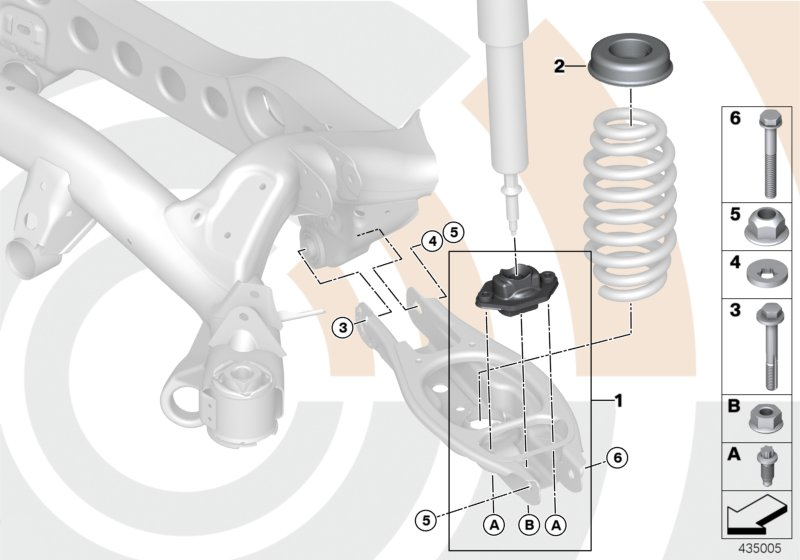 2

4 5

3

1

6

5

A B A

6

5

4

3

B

A

435005