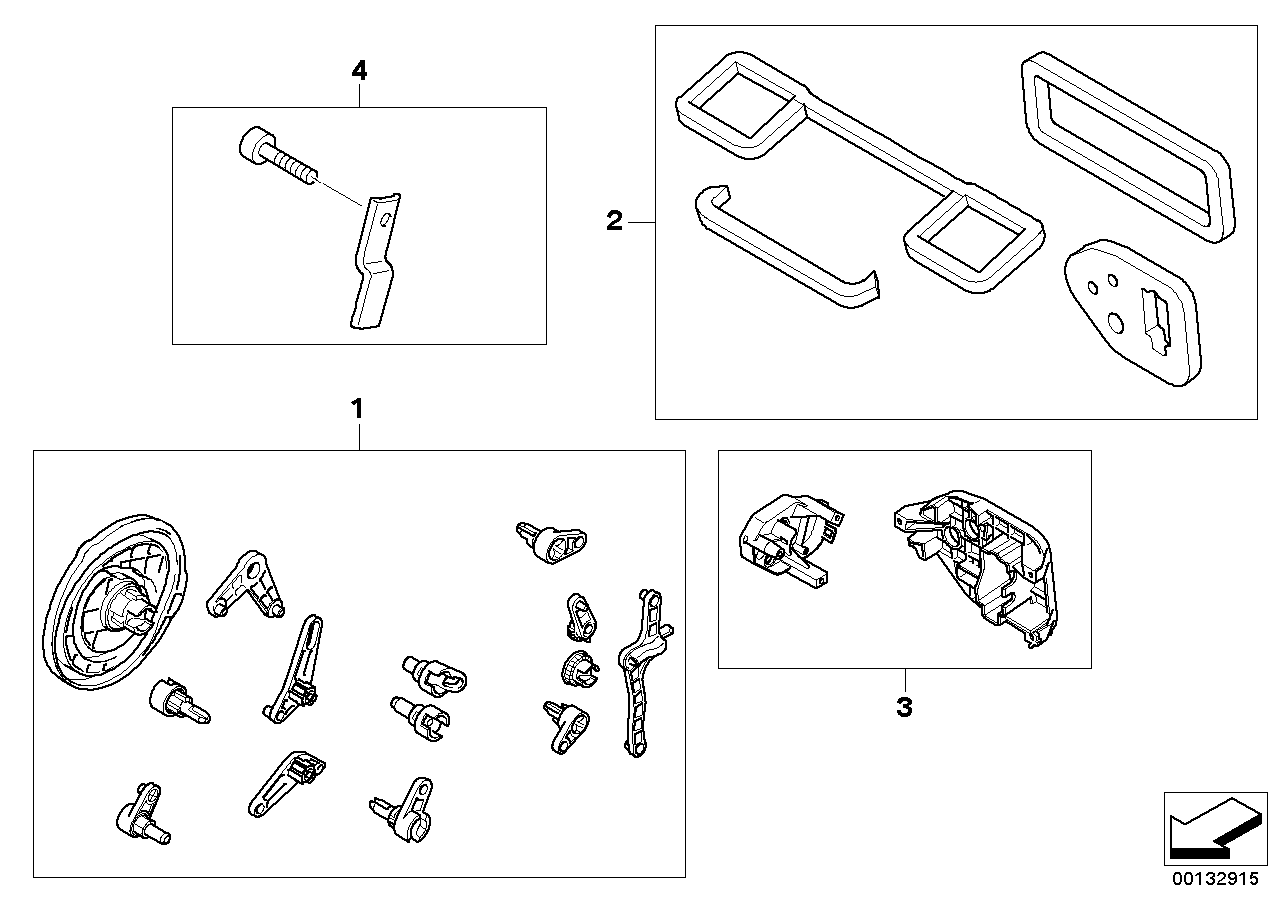 4

2

1

3

00132915