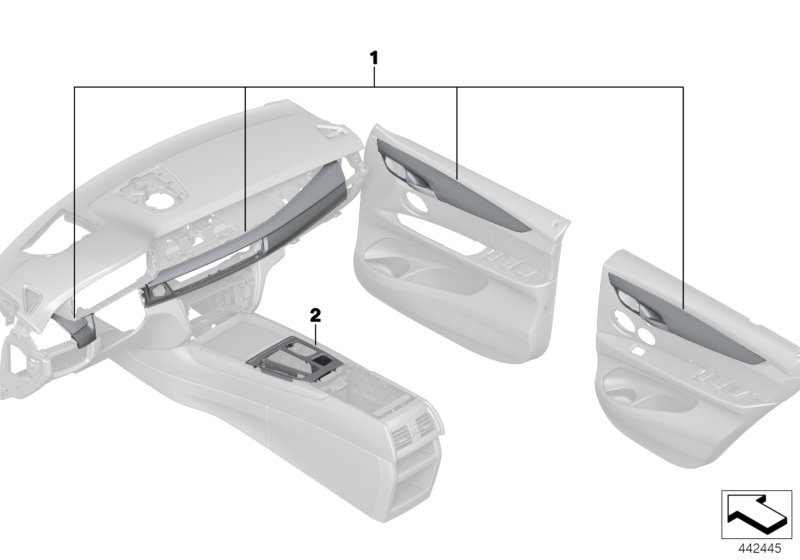 1
2
442445