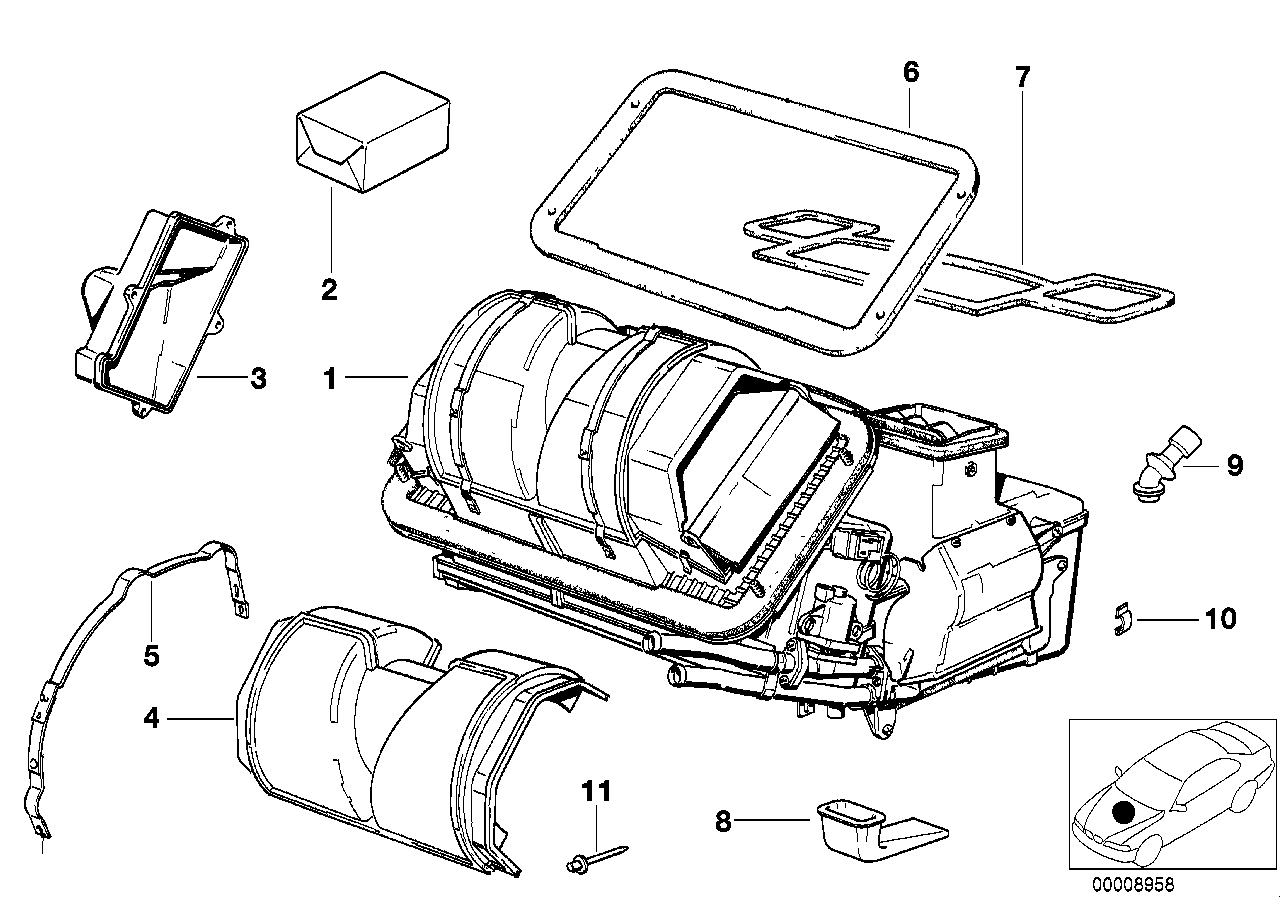 6
7
2
3
1
9
5
10
4
11
8
00008958