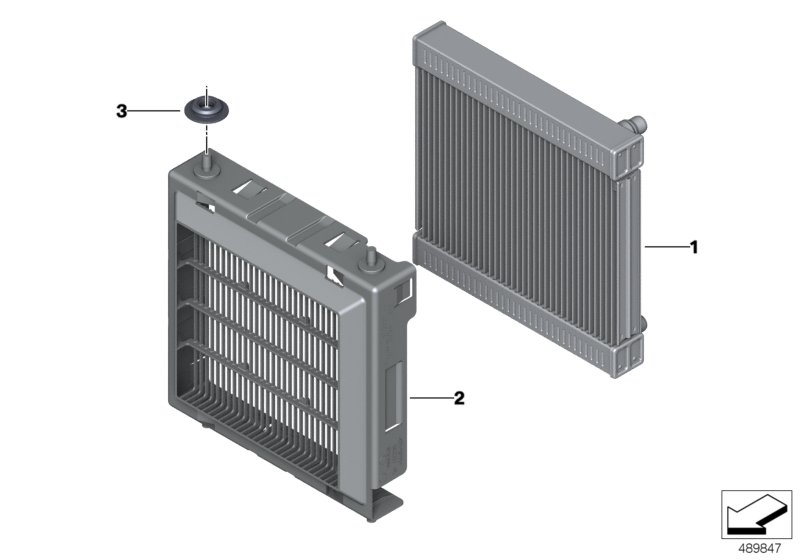 3
1
2
489847