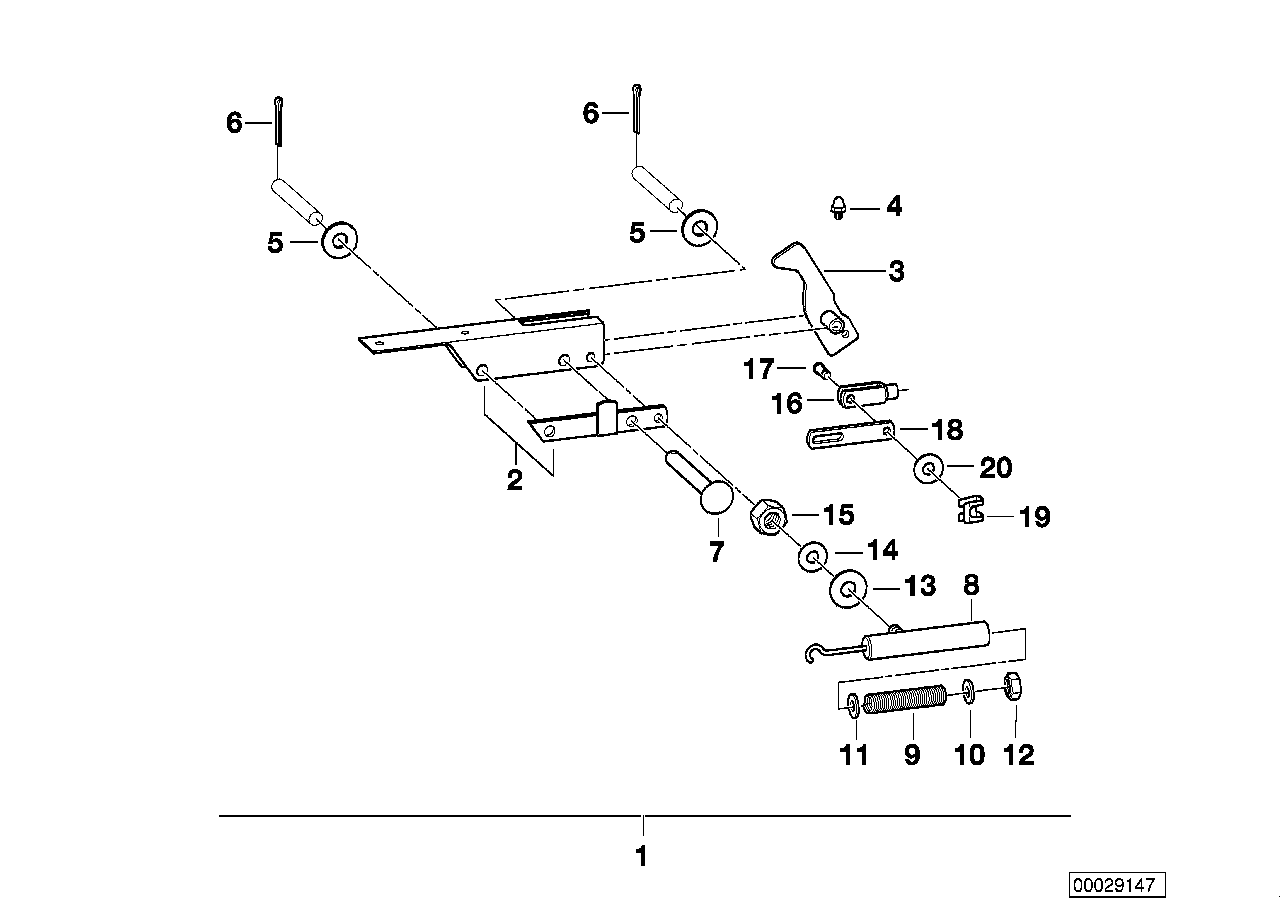 6
6
4
5
5
3
17
16
18
20
2
15
19
7
14
13
8
11
9
10
12
1
00029147