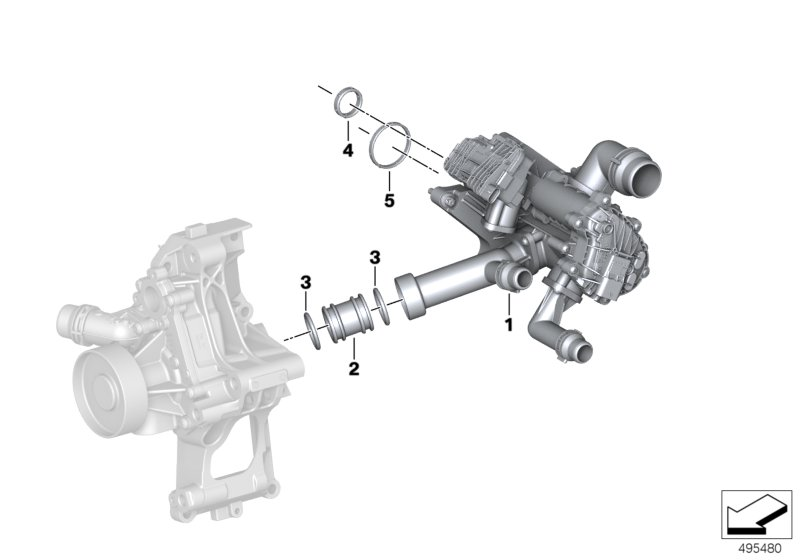 4
5
3
3
1
2
495480