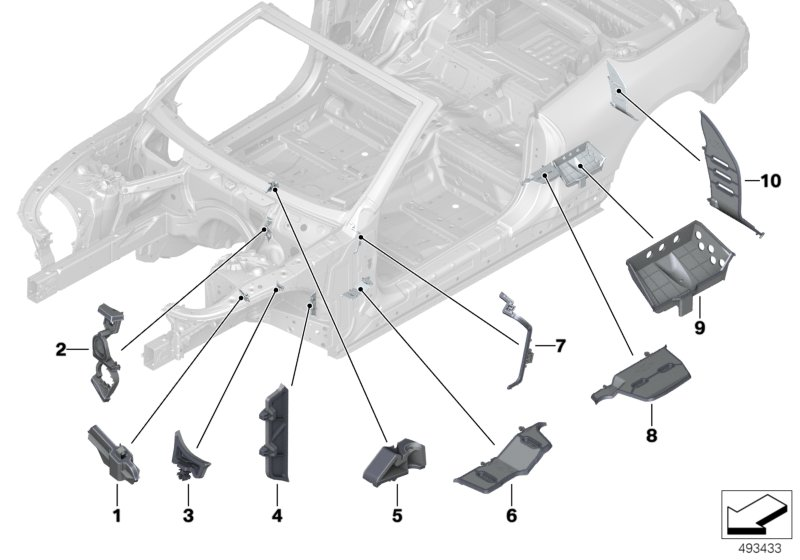 10
2
7
9
8
1
3
4
5
6
493433