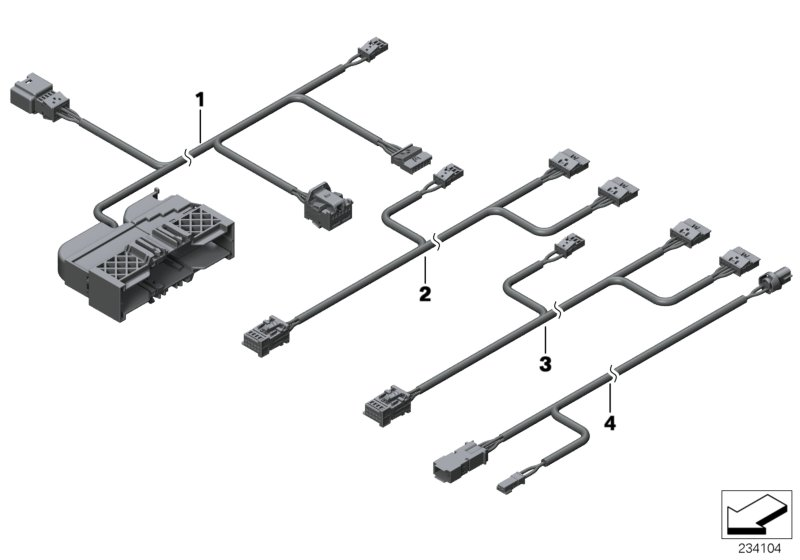 1
2
3
4
234104