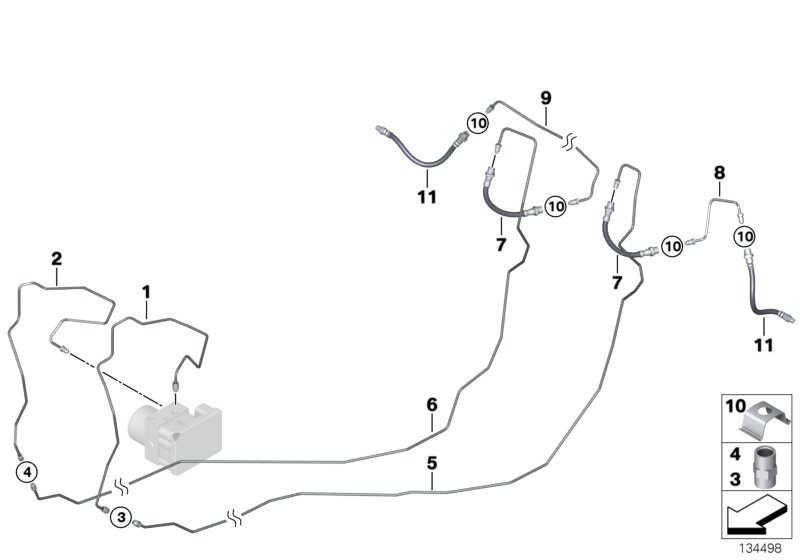 9
10
11
10
7
8
10
10
7
11
2
1
6
5
4
3
10
4
3
134498