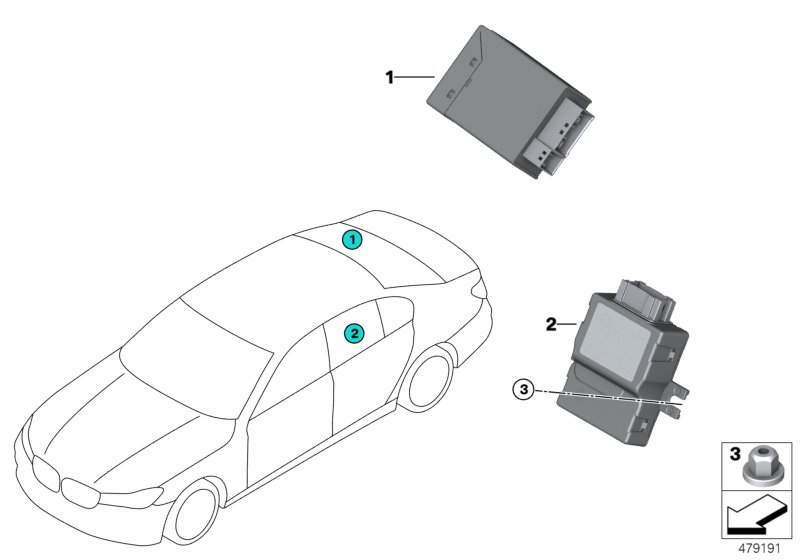 1
1
2
2
3
3
479191