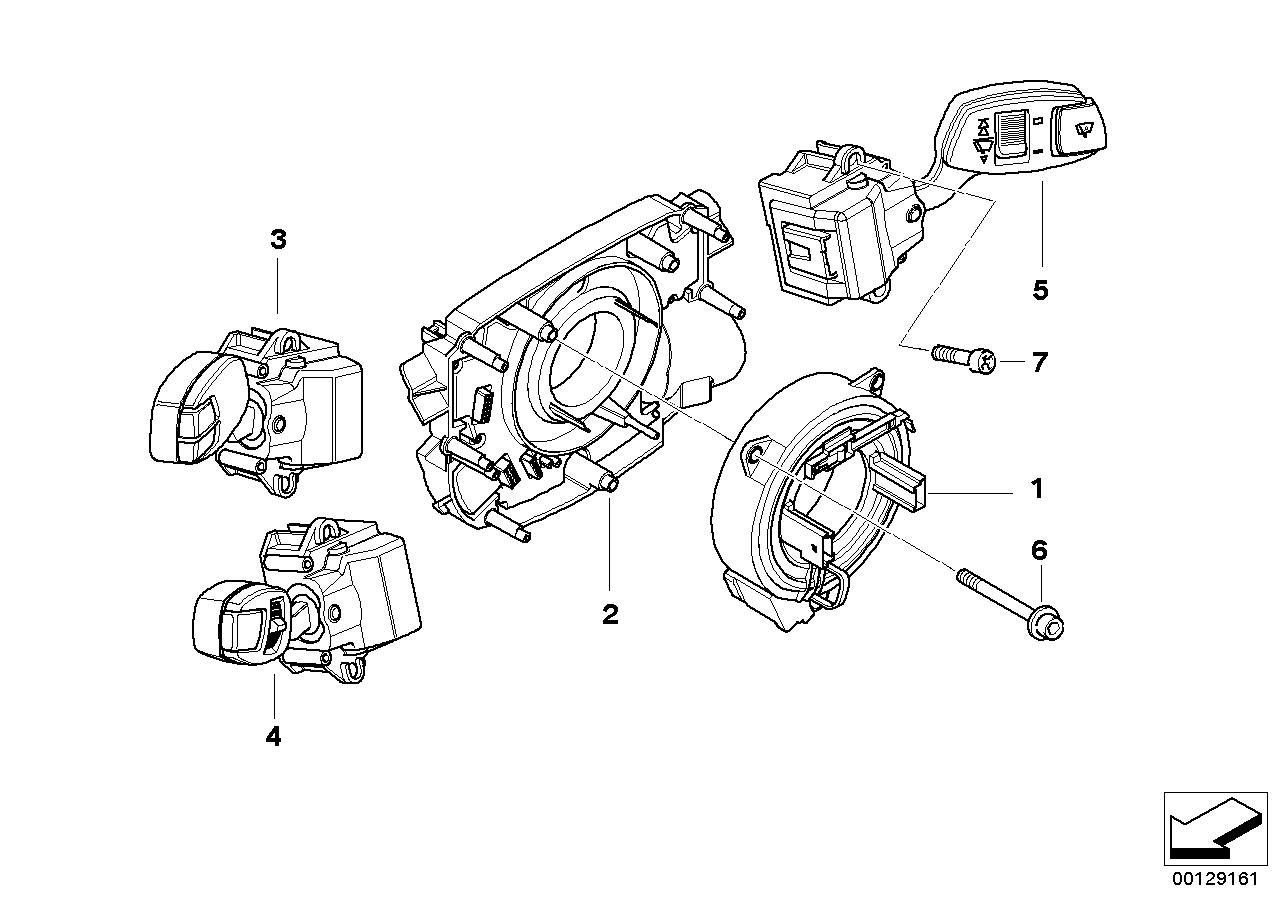 3

5

7

1

6

2

4

00129161