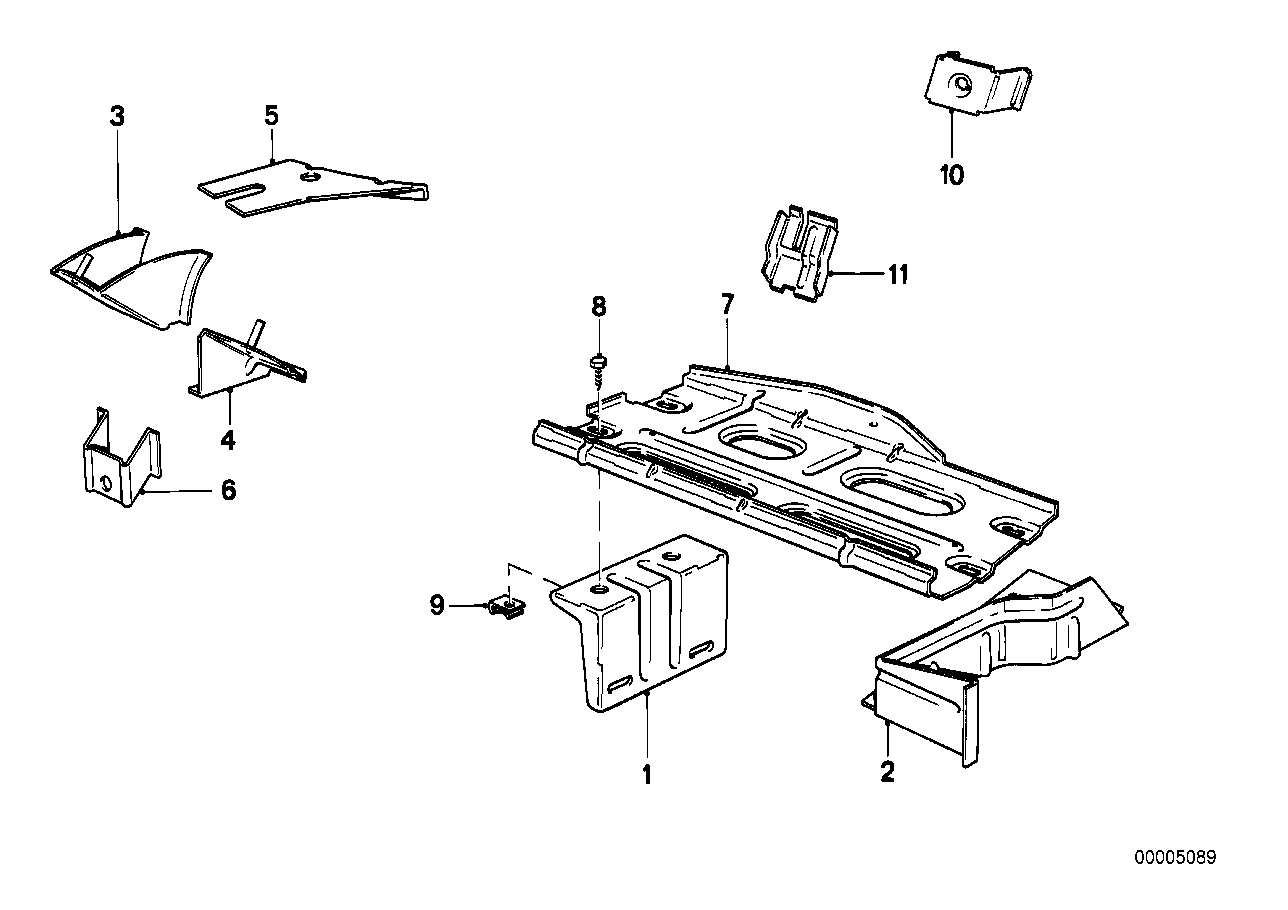 3
5
10
11
8
7
4
6
9
1
2
00005089