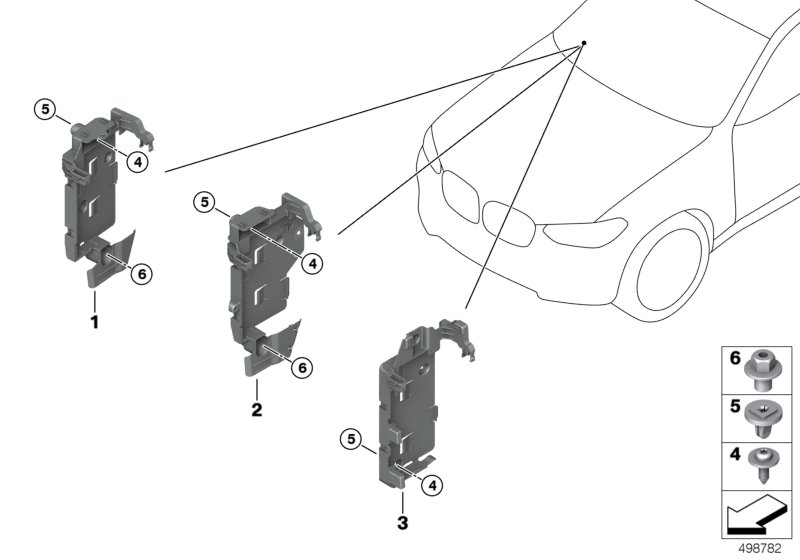 5
4
6
1
5
4
6
2
5
4
3
6
5
4
498782