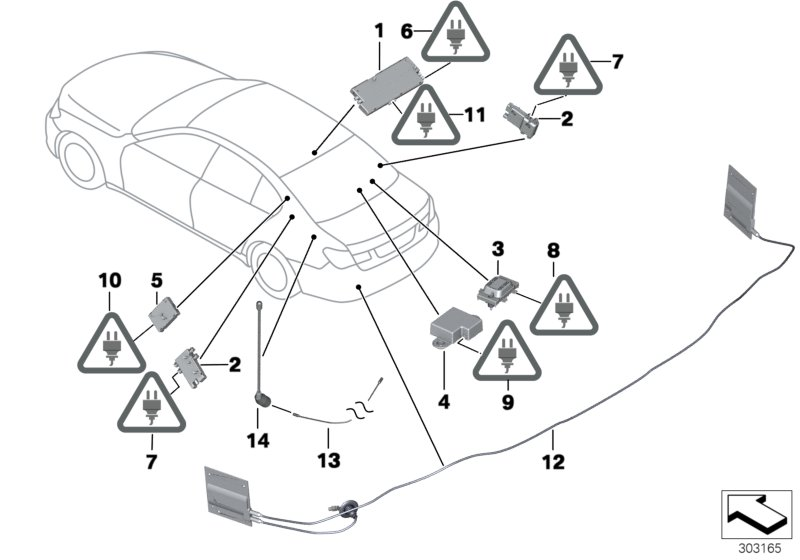 1
6
7
11
2
3
8
10
5
2
4
9
7
14
13
12
303165