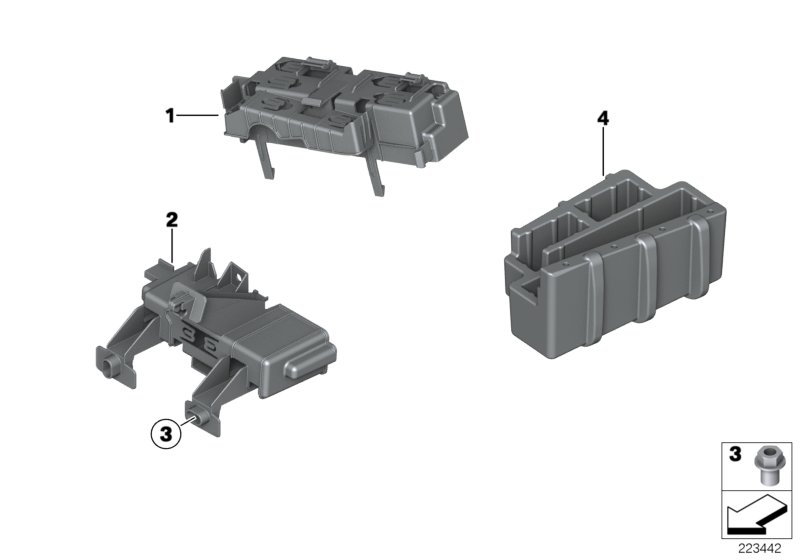 1

4

2

3

3

223442