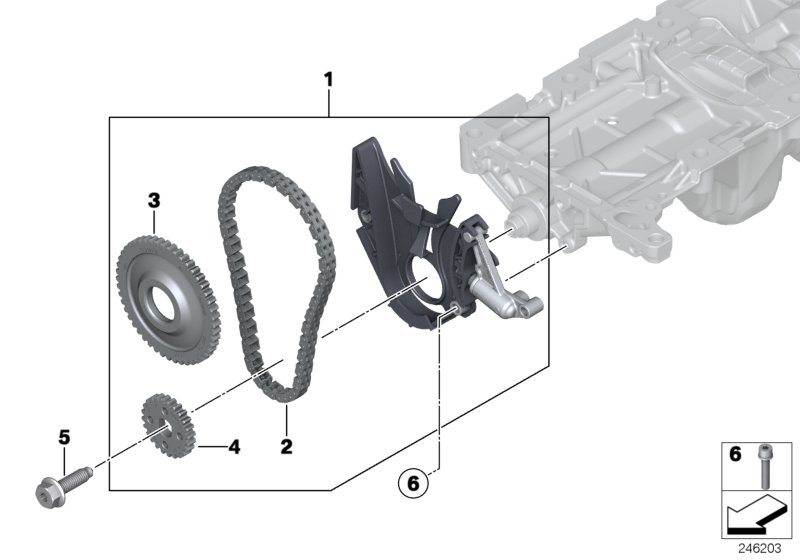 1
3
2
4
5
6
6
246203