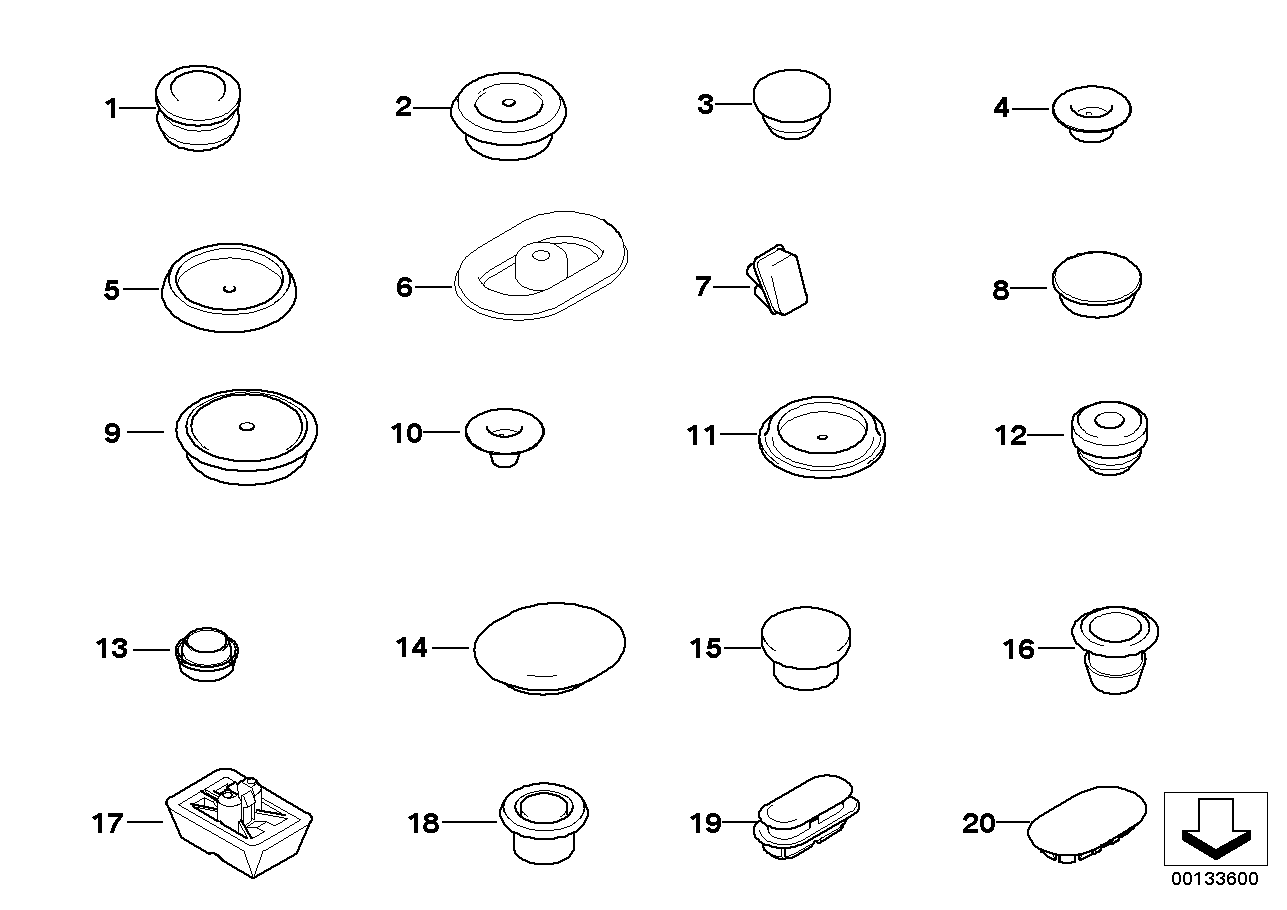 1
2
3
4
5
6
7
8
9
10
11
12
13
14
15
16
17
18
19
20
00133600