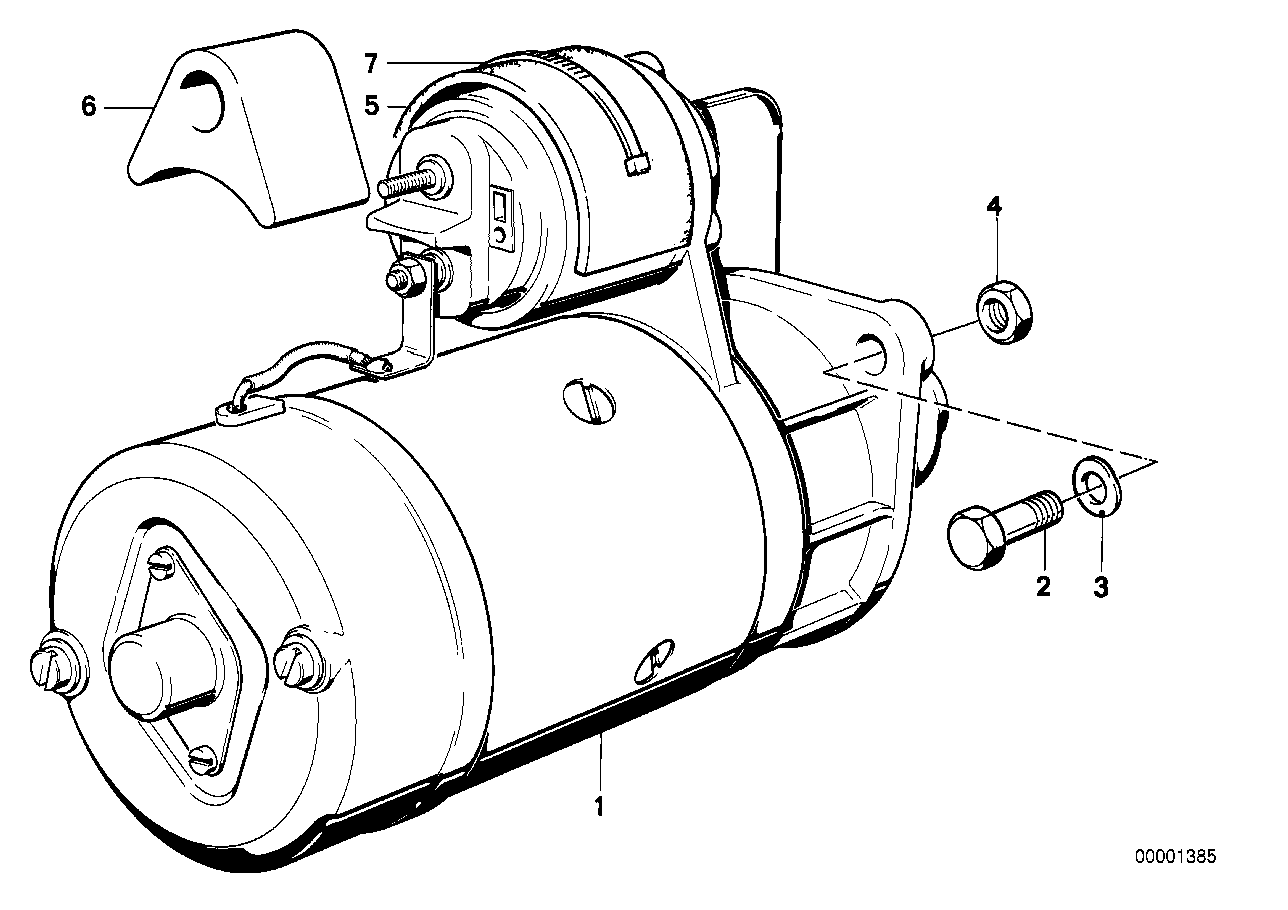 7
6
5
4
2
3
1
00001385