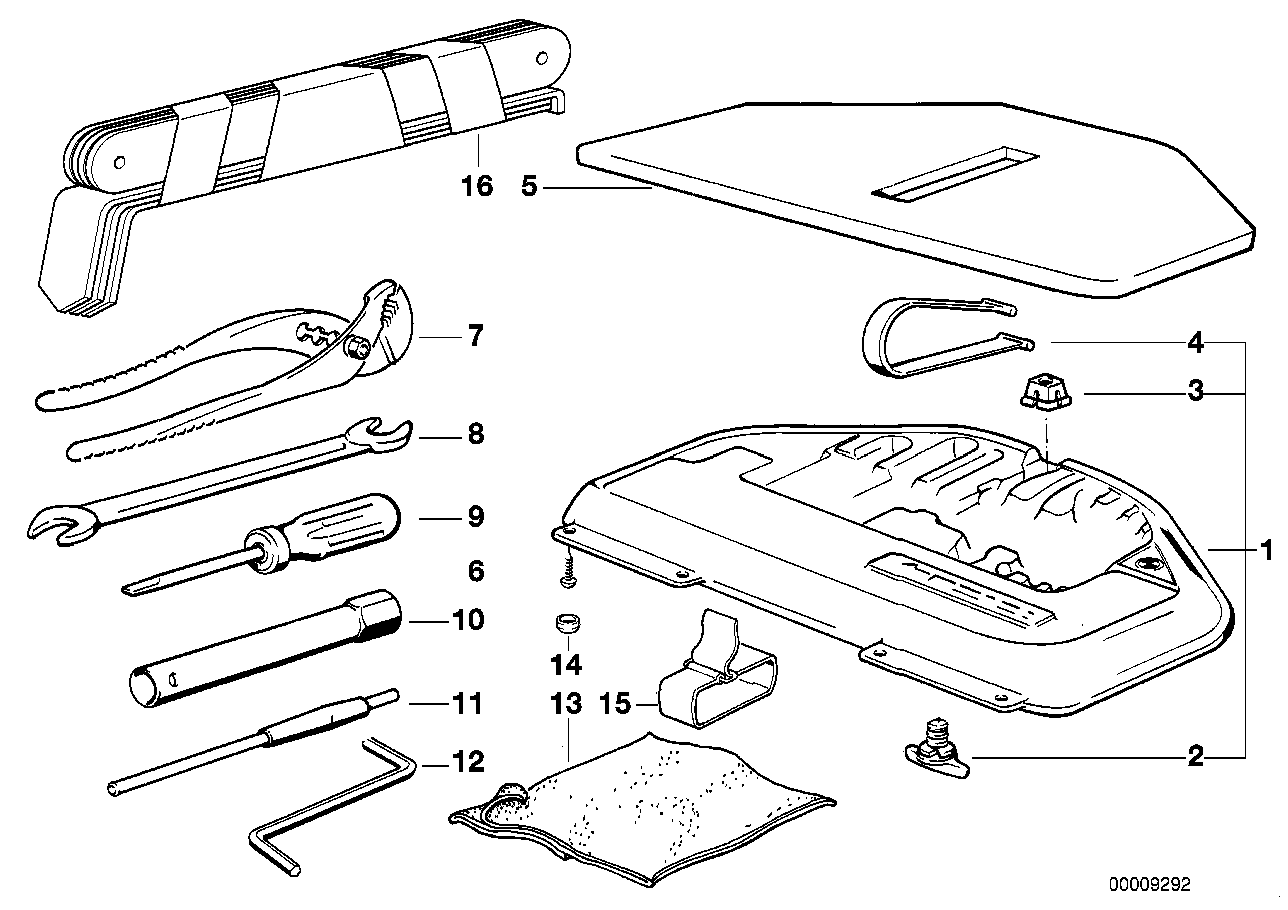 16
5
7
4
3
8
9
1
6
10
14
11
13
15
12
2
00009292