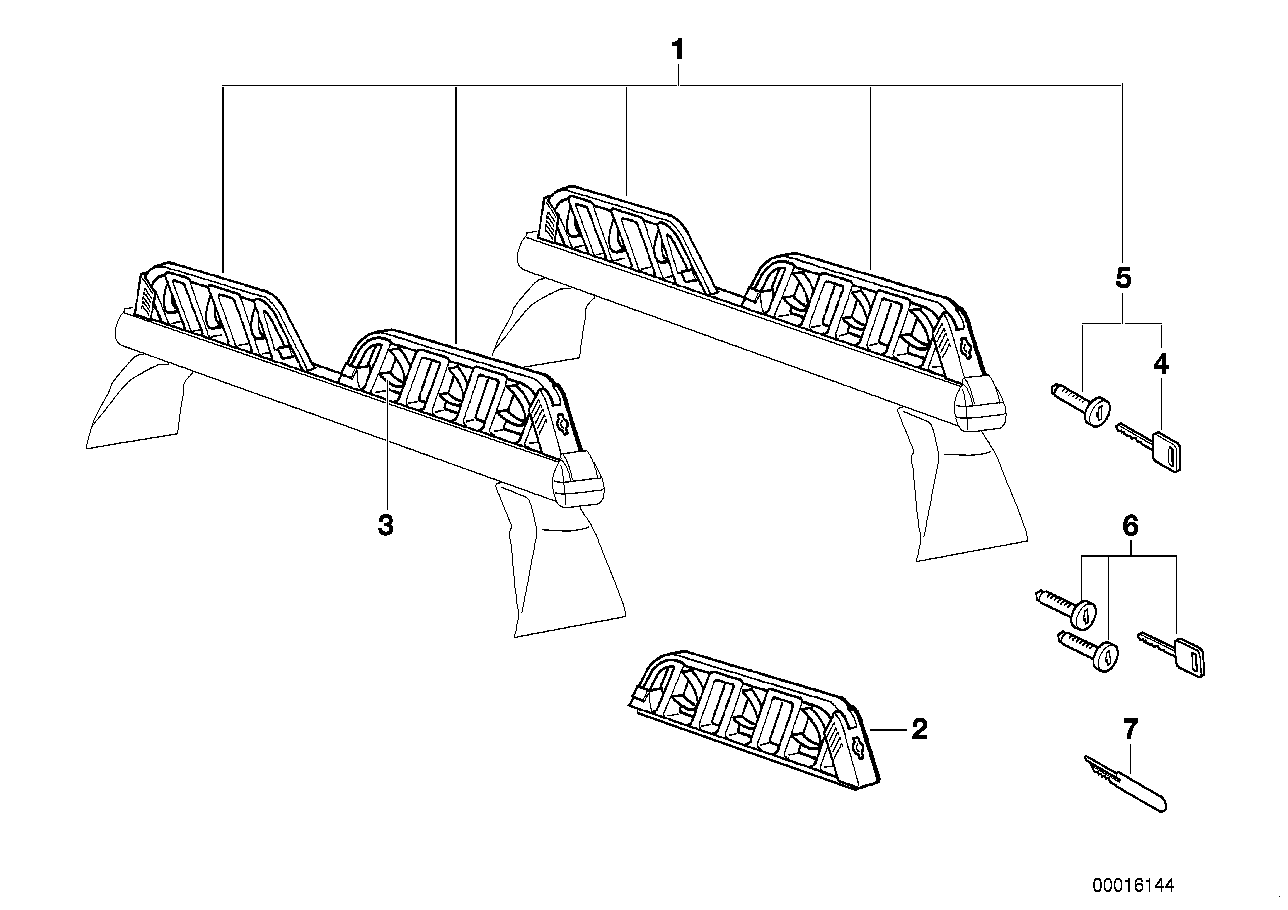 1
5
4
3
6
2
7
00016144