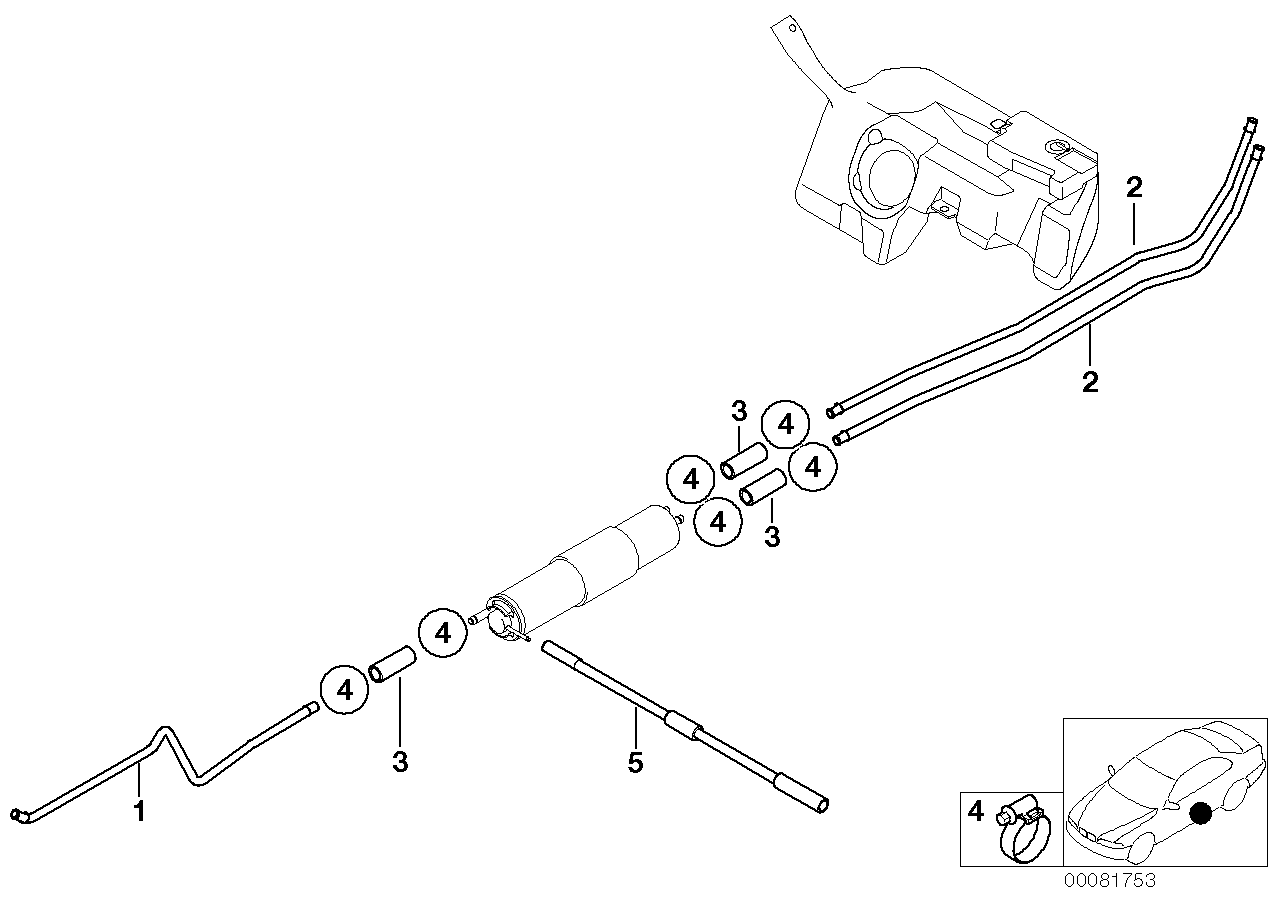 2
2
3
4
4
4
4
3
4
4
3
5
1
4
00081753