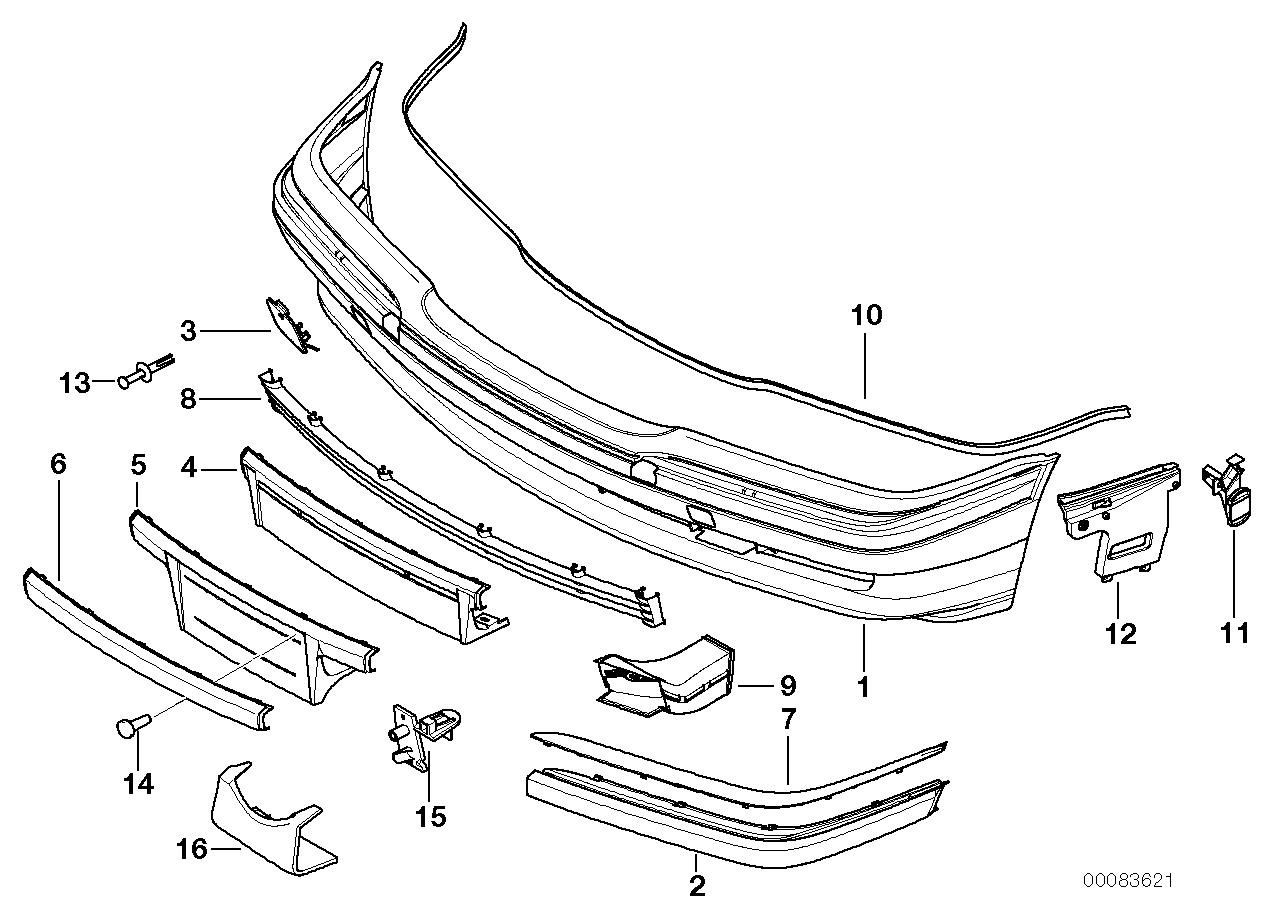 10
3
13
8
6
5
4
12
11
9
1
7
14
15
16
2
00083621