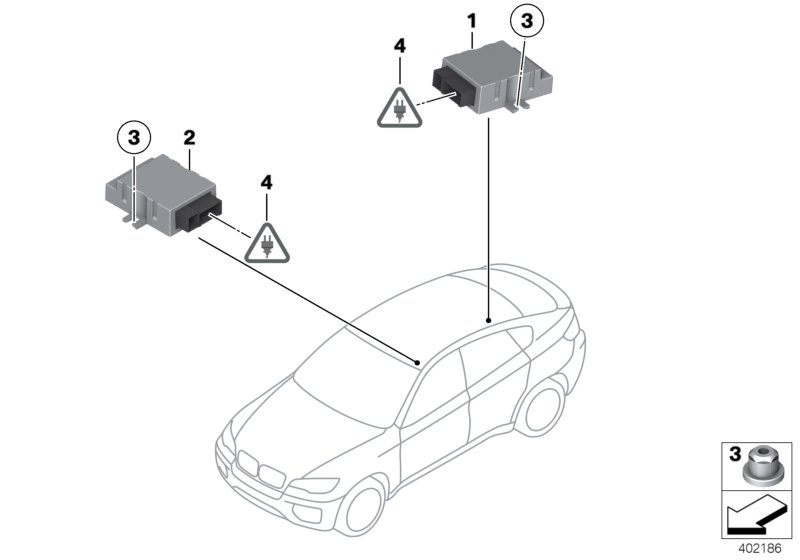 1
3
4
3
2
4
3
402186