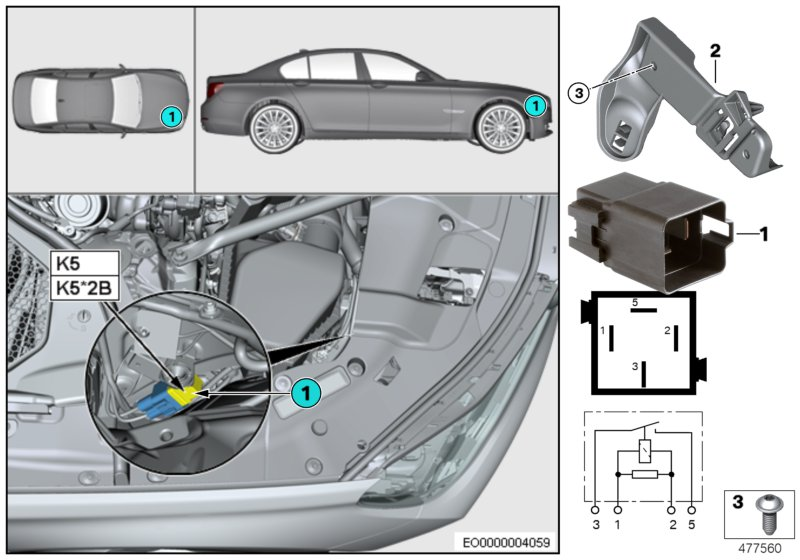 1

1

K5
K5*2B

1

EO0000004059

3

2

1

5
1
2
3

3 1 2 5

3

477560