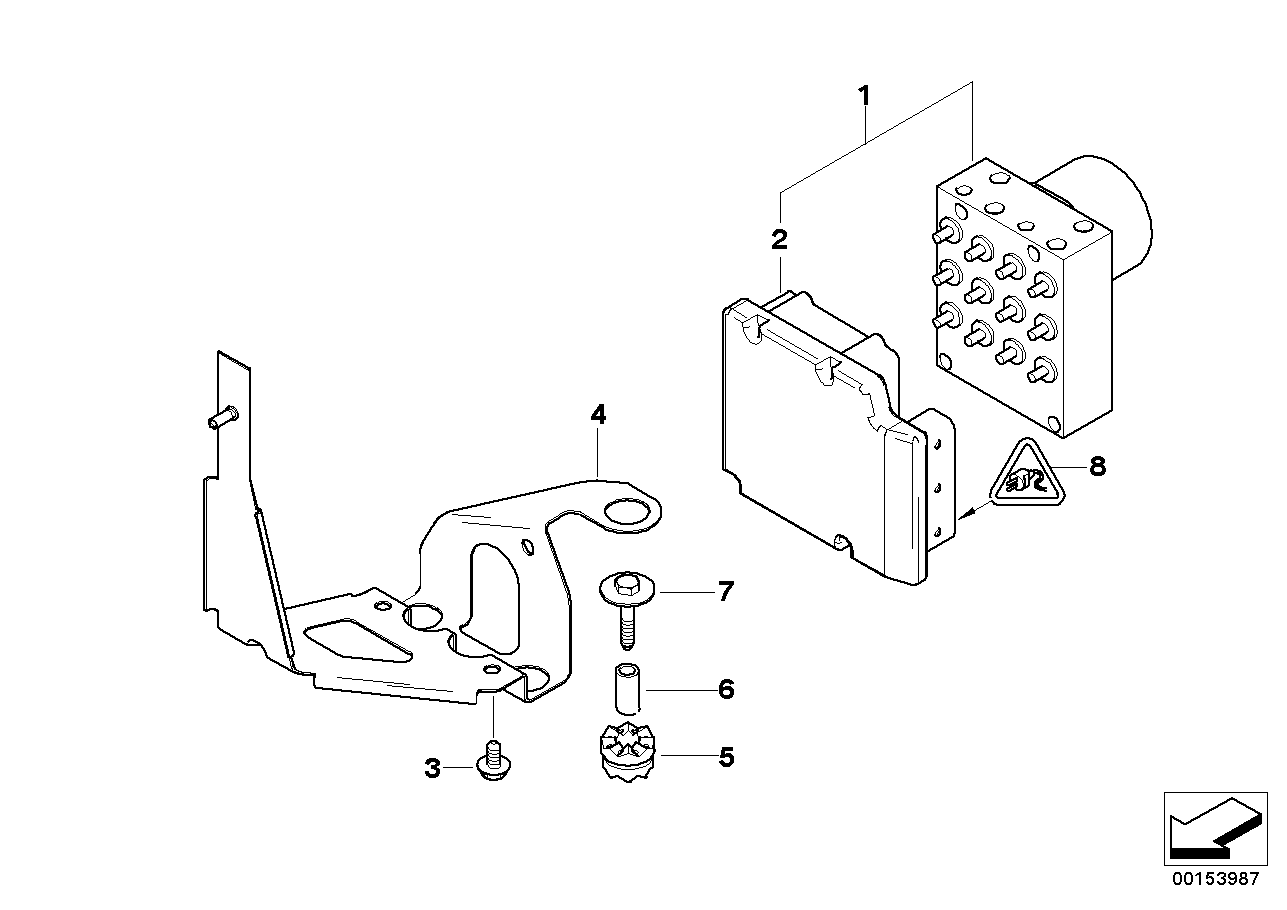 1
2
4
8
7
6
3
5
00153987