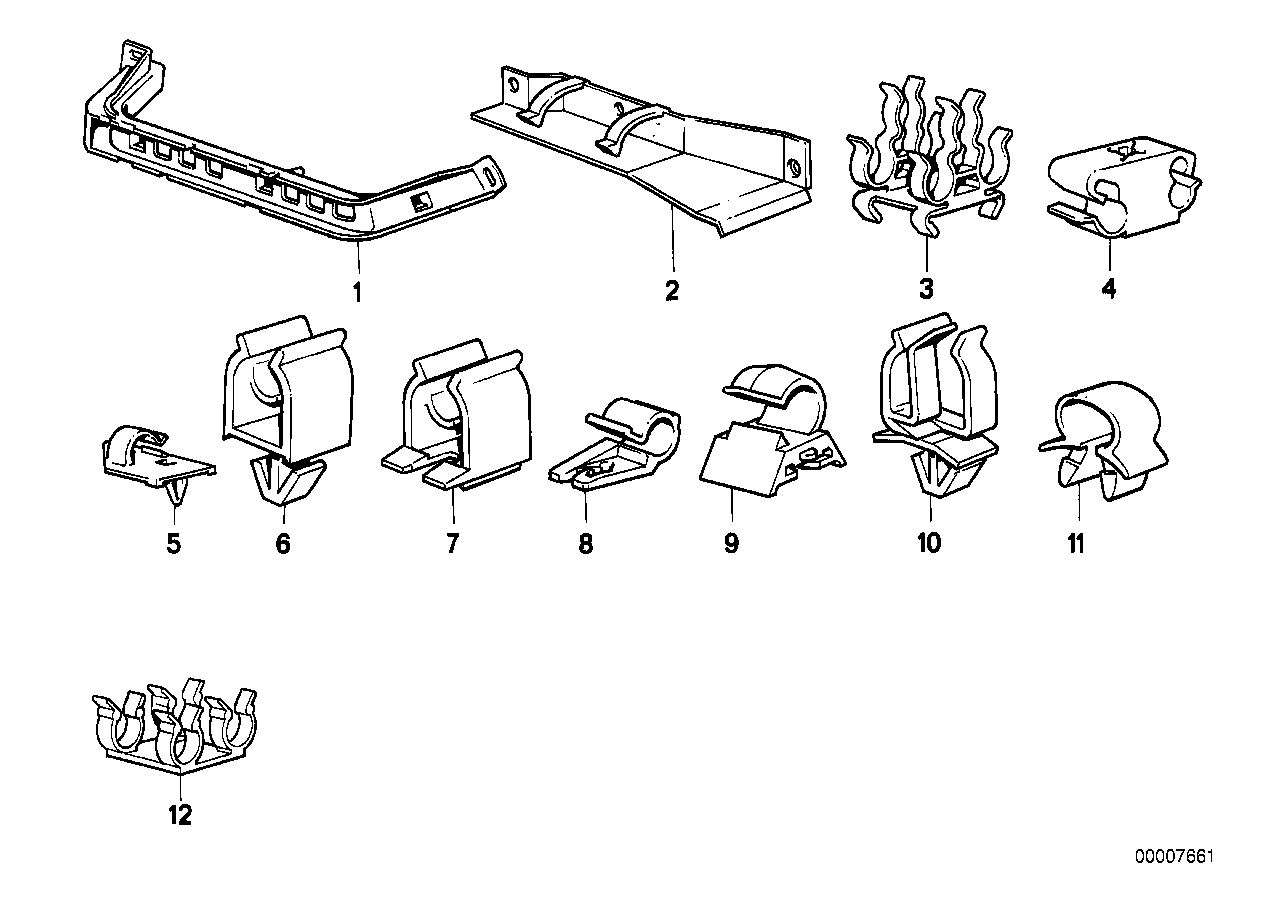 1
2
3
4
5
6
7
8
9
10
11
12
00007661