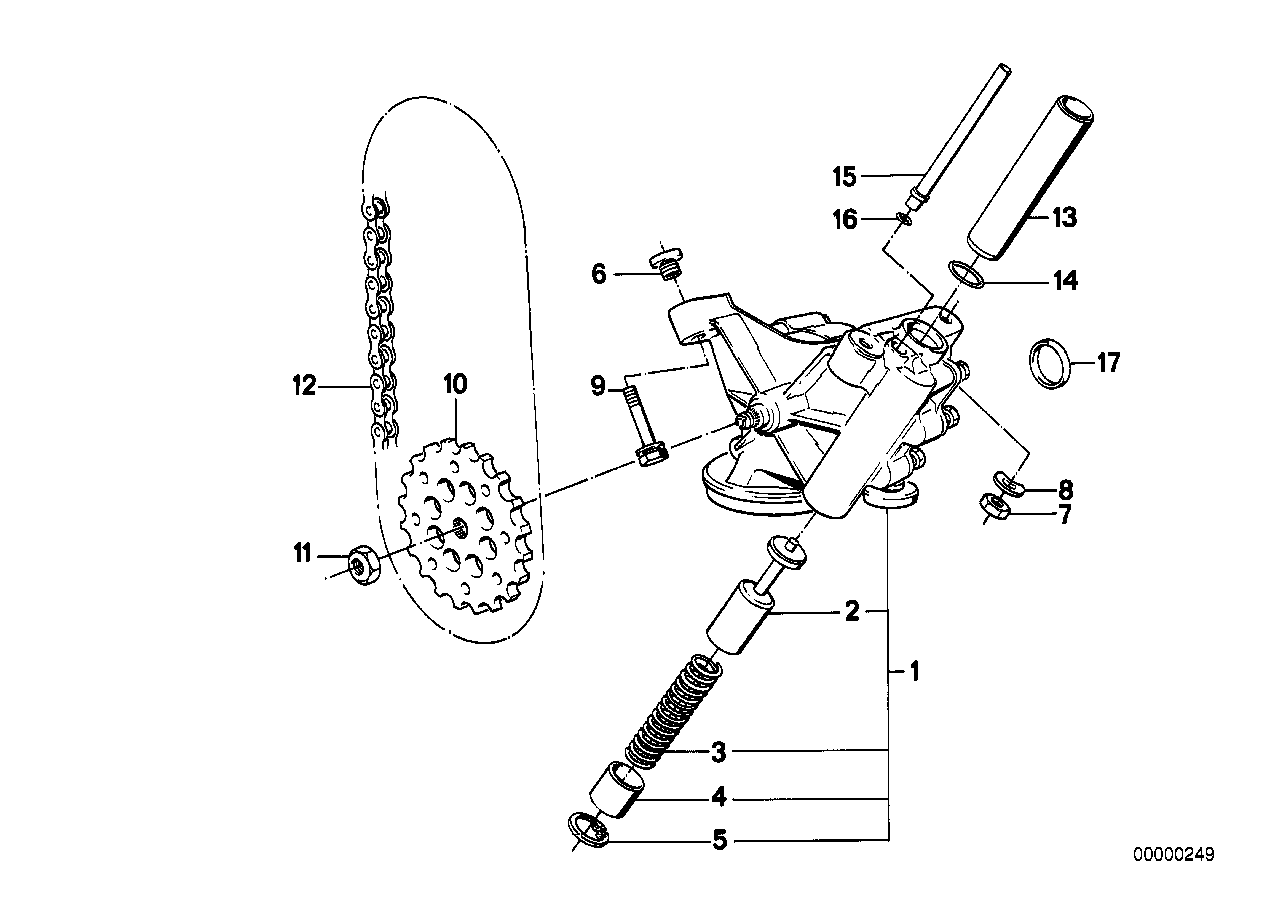 15
16
13
6
14
17
12
10
9
8
7
11
2
1
3
4
5
00000249