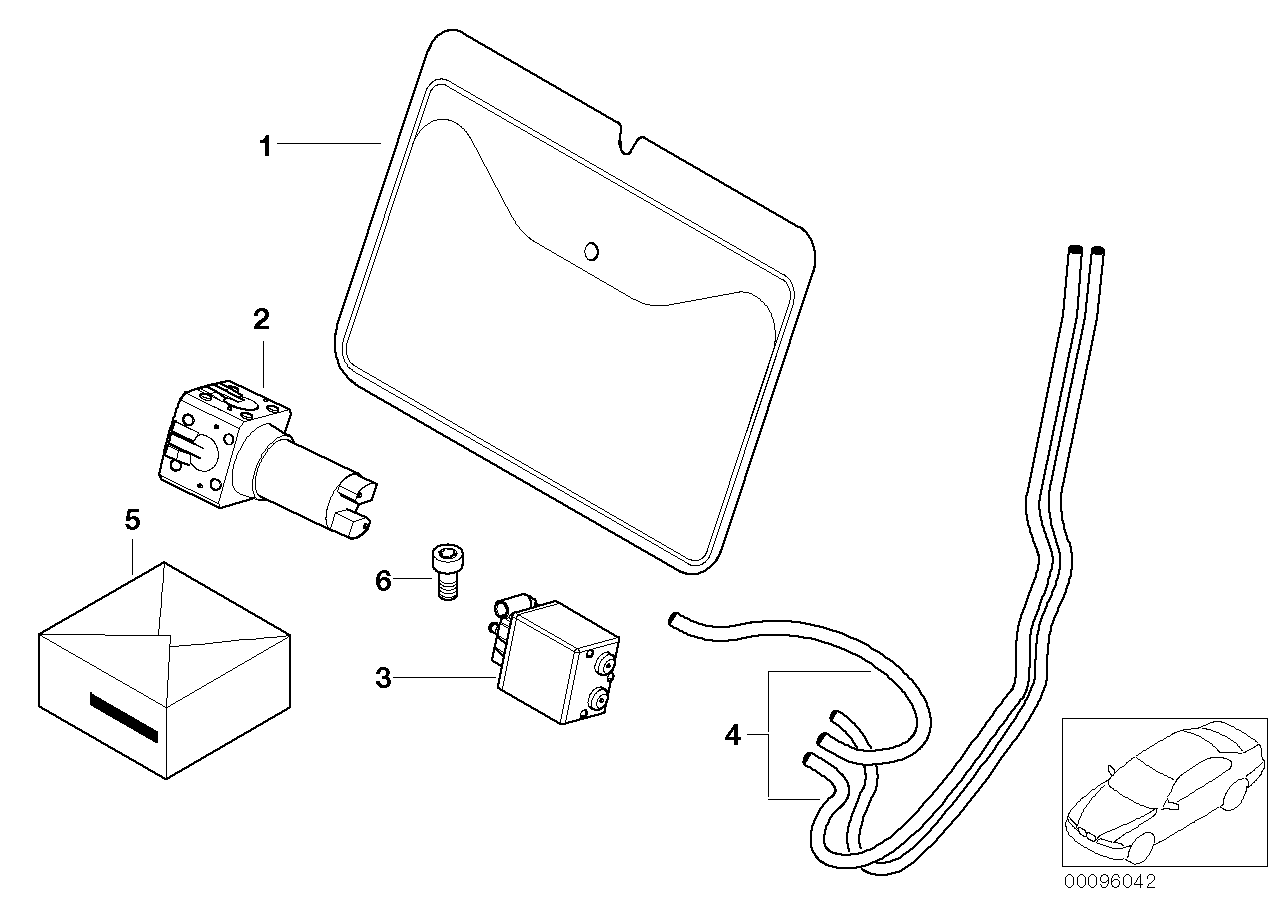 1

2

5

6

3

4

00096042