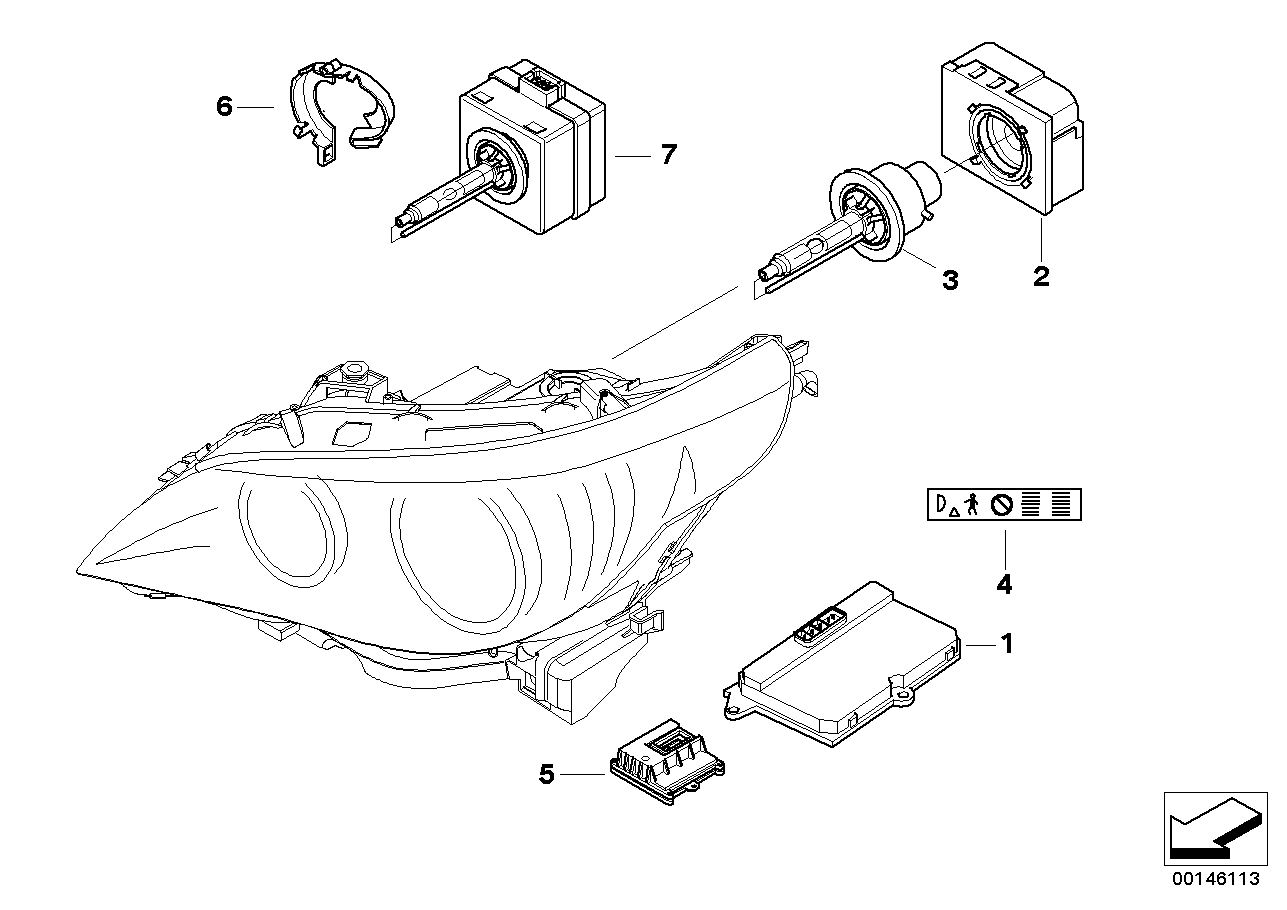 6
7
3
2
D
4
1
5
00146113