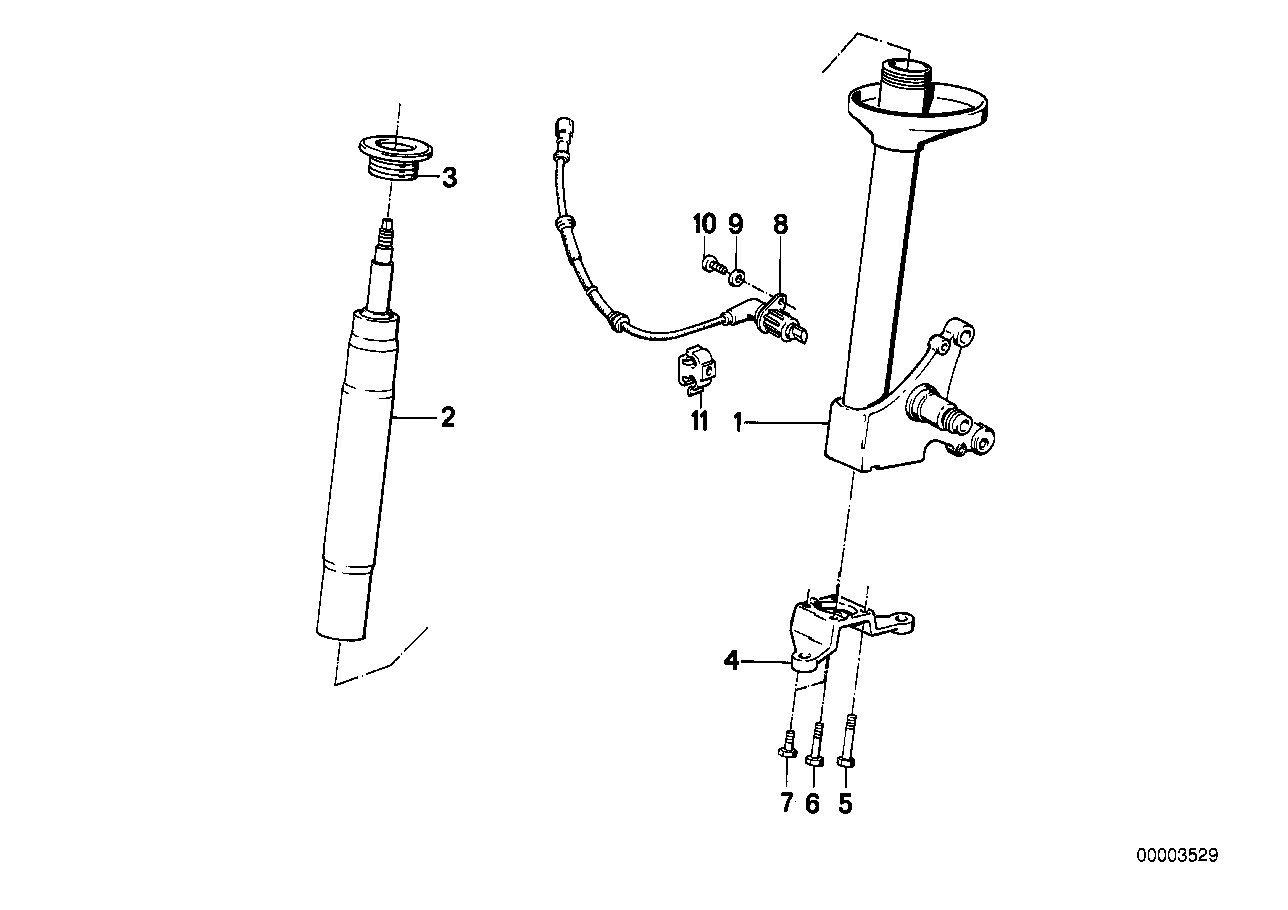 3
10 9 8
2
11
1
4
7 6 5
00003529