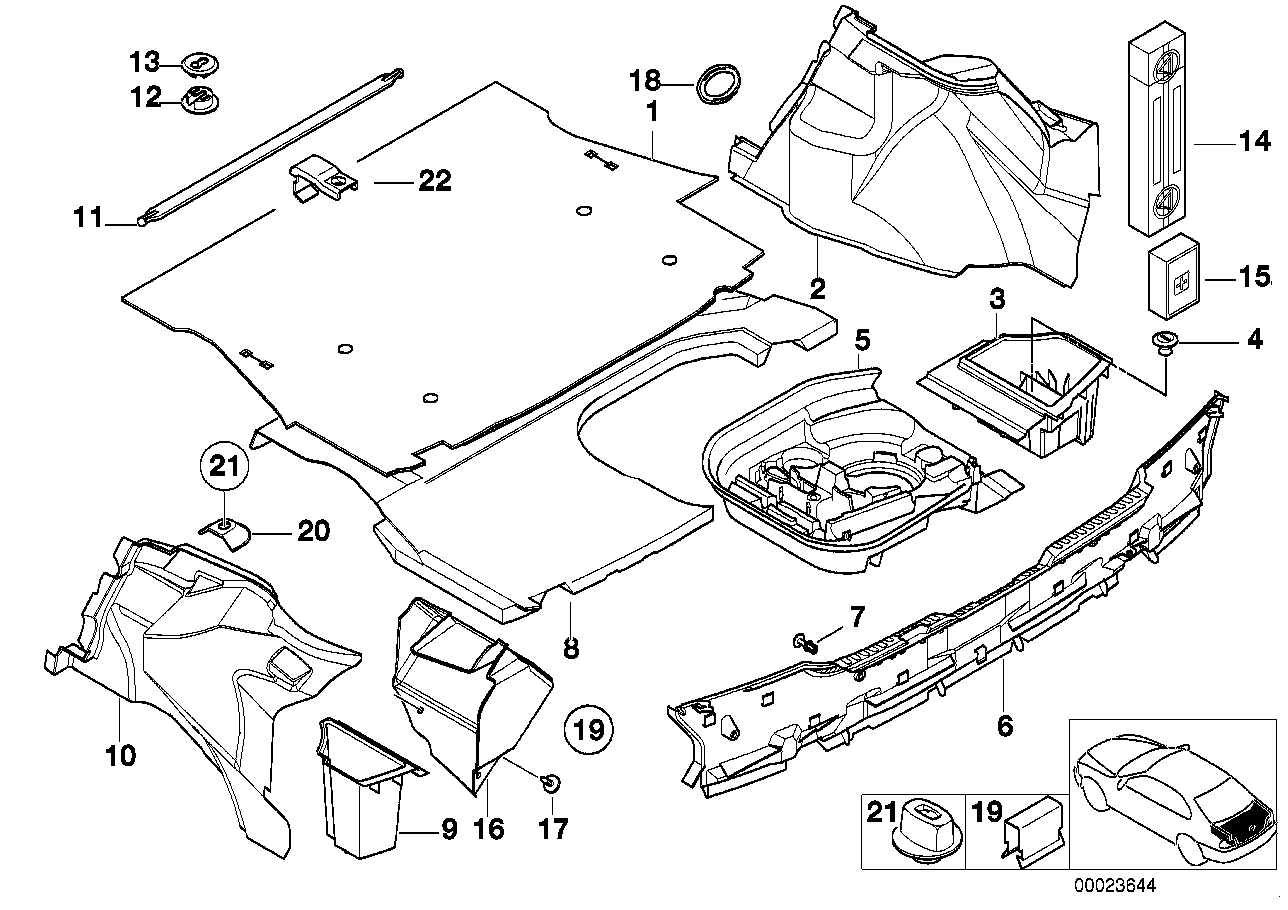 13
12
11
22
18
1
2
14
15
3
4
5
21
20
8
7
6
10
9
16
17
19
21
19
00023644