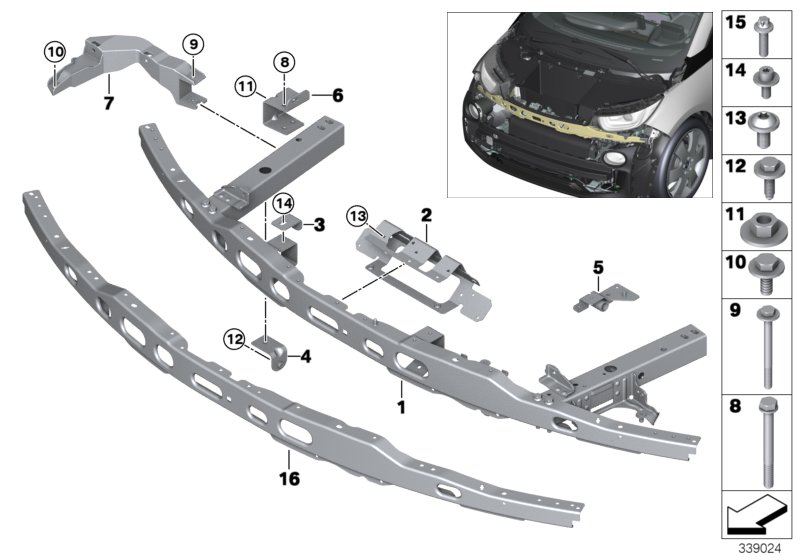 10
9
7
8
11
6
14
3
13
2
5
12
4
1
16
15
14
13
12
11
10
9
8
339024