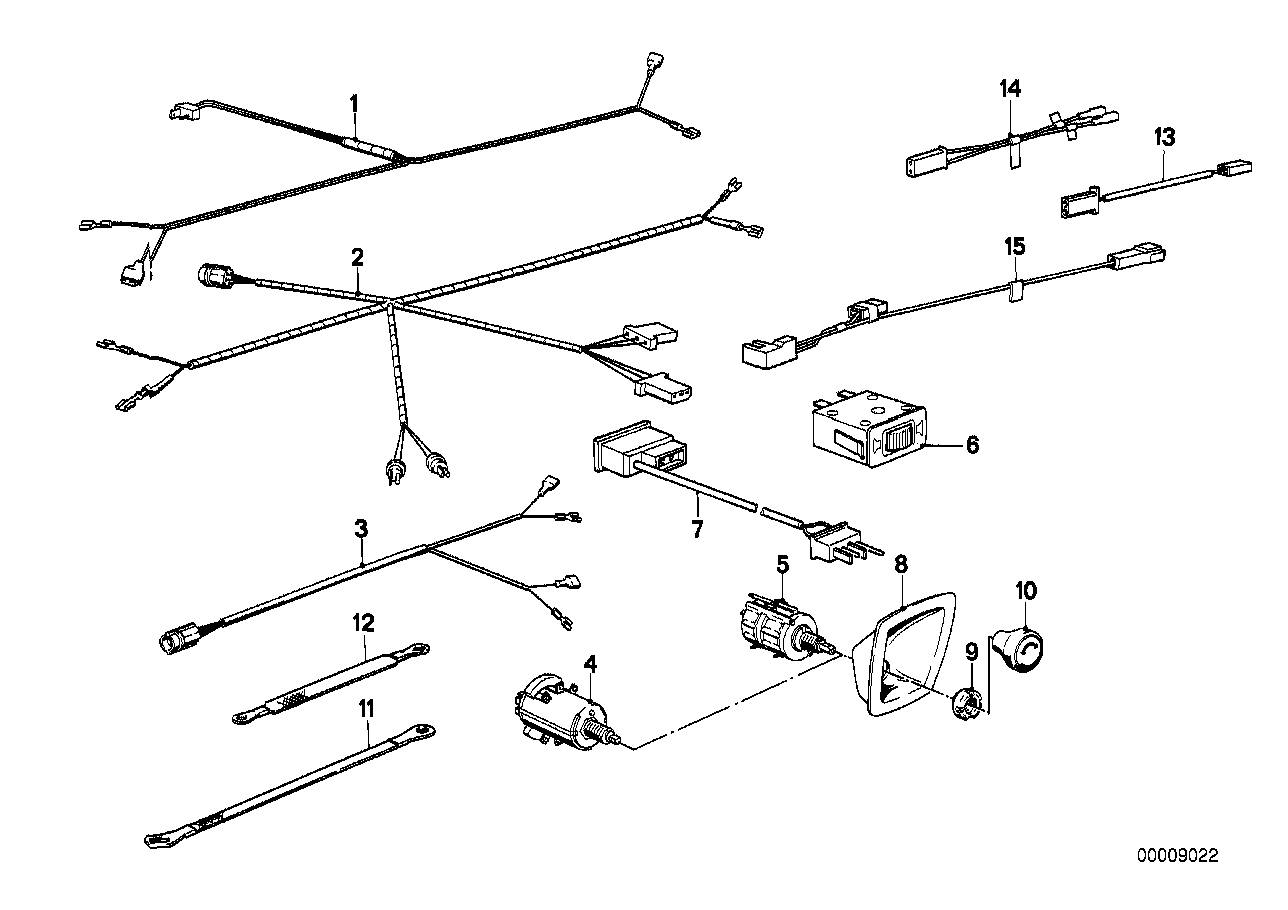 1
14
13
2
15
6
7
3
5
8
10
12
4
9
11
00009022