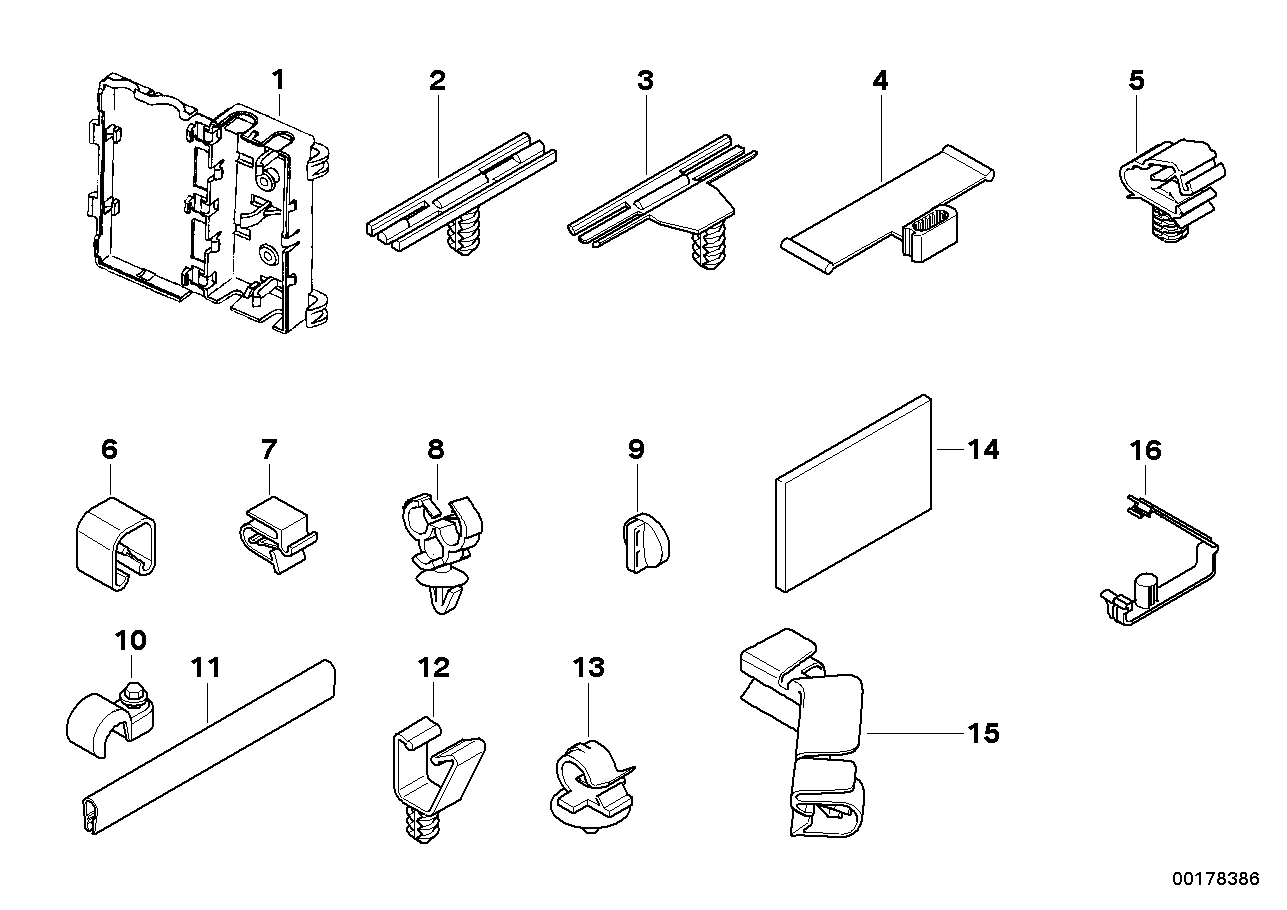 1
2
3
4
5
6
7
8
9
14
16
10
11
12
13
15
00178386