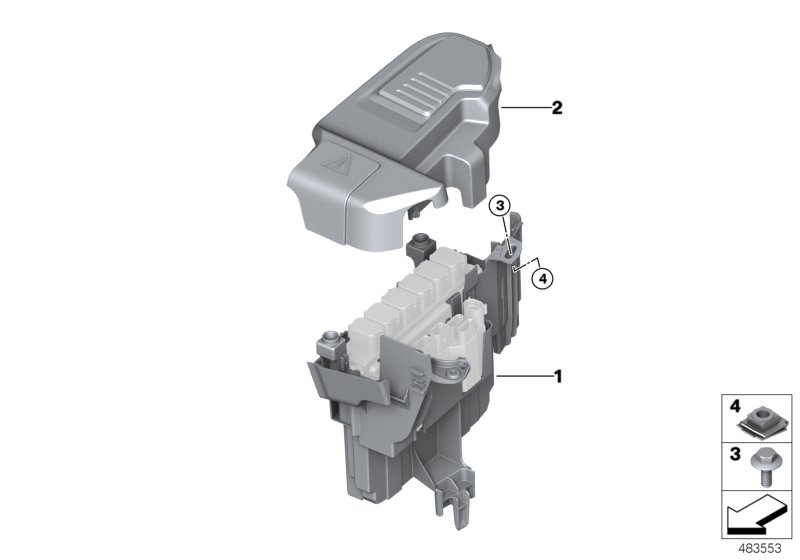 2

3

4

1

4

3

483553