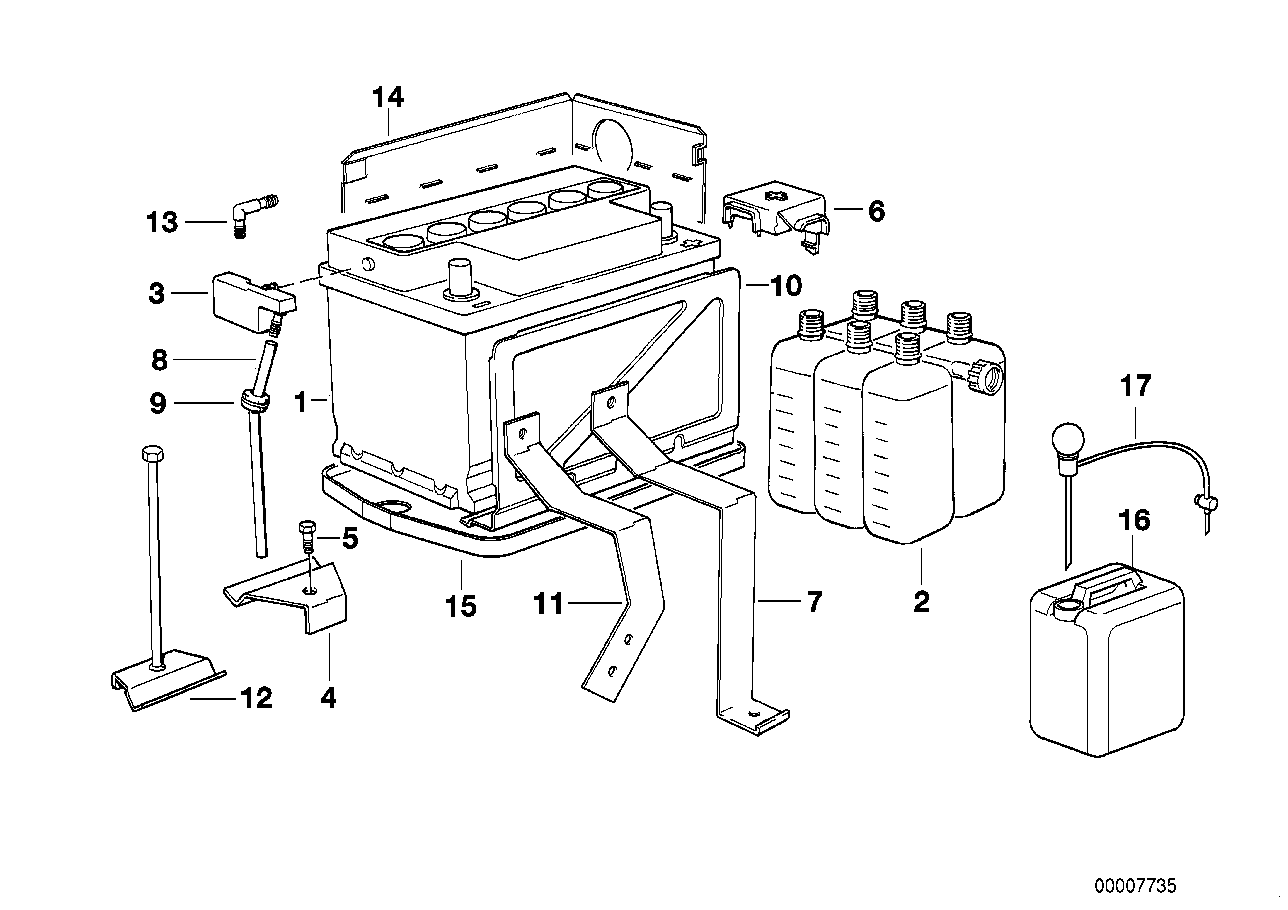 14
13
6
3
10
8
9
1
17
5
16
15
11
7
2
12
4
00007735