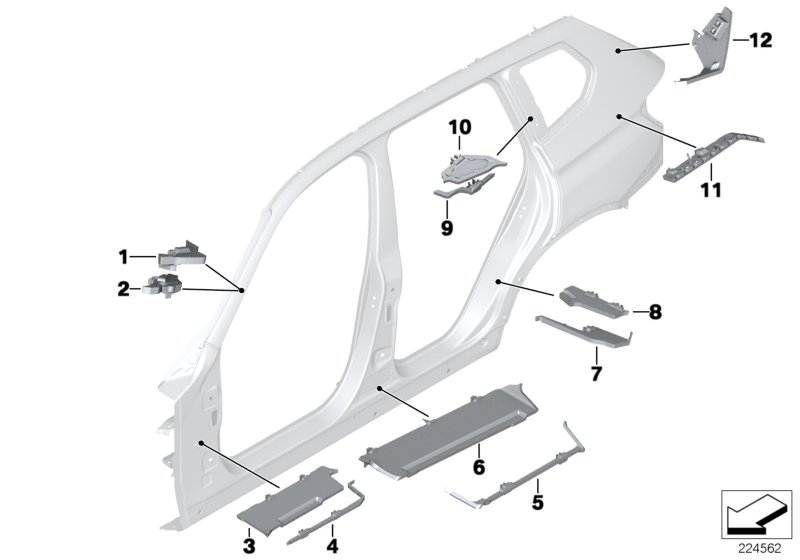 12
10
11
9
1
2
8
7
6
5
3
4
224562