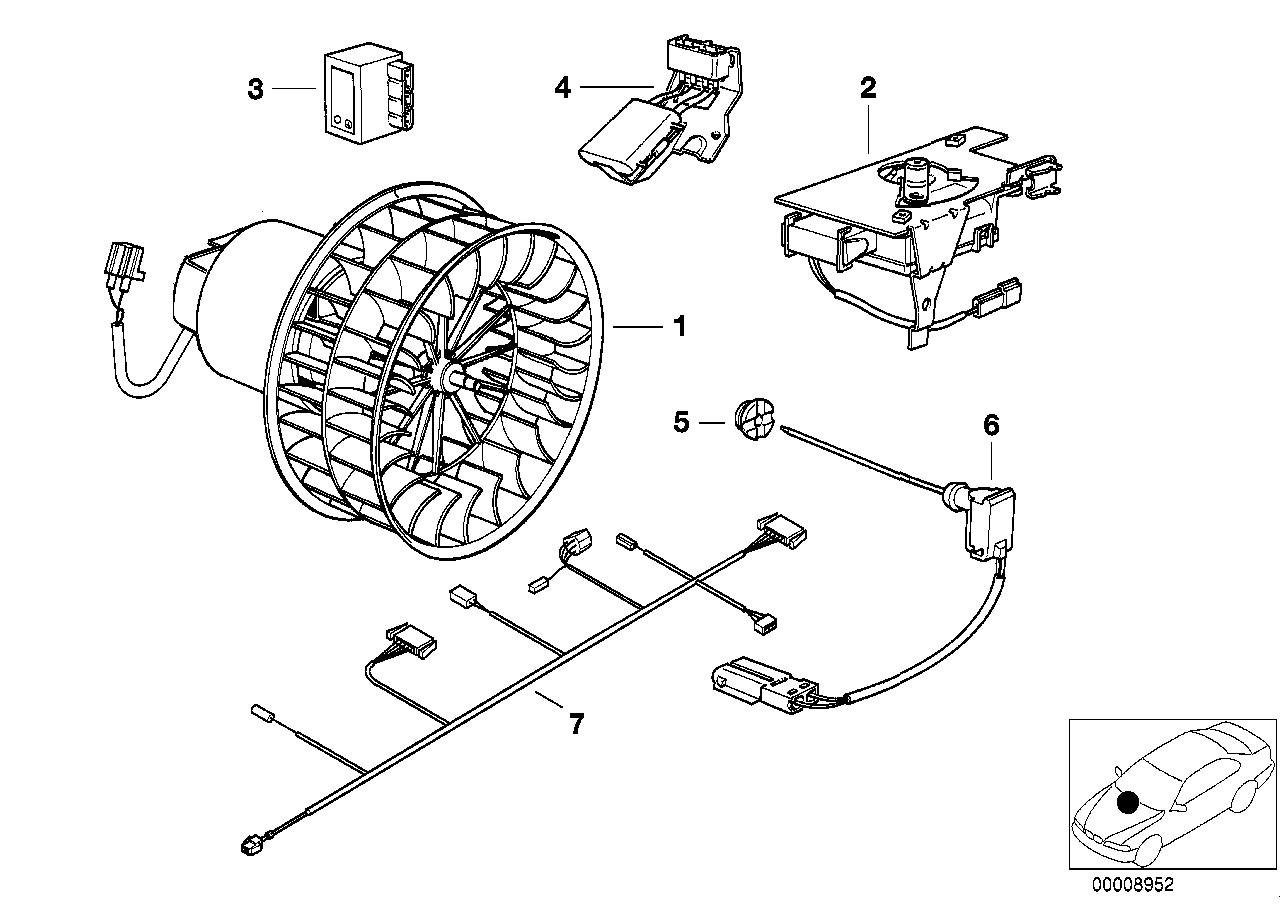 3
4
2
1
5
6
7
00008952