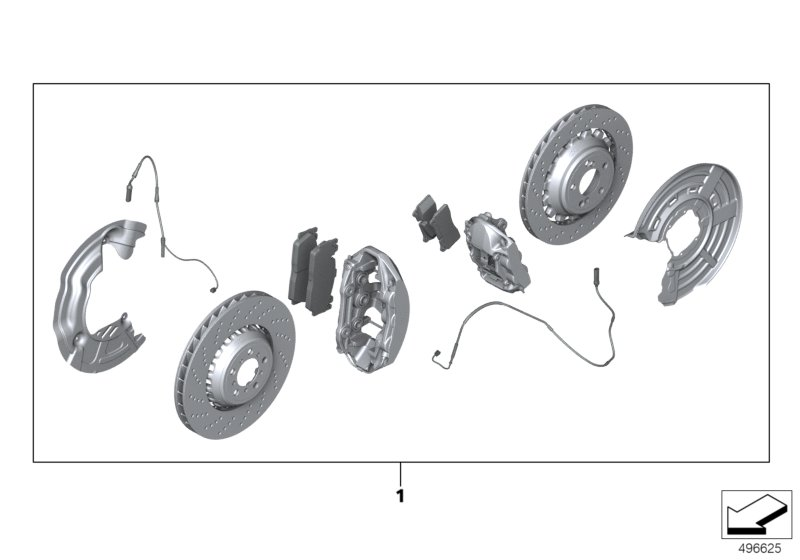 1

496625