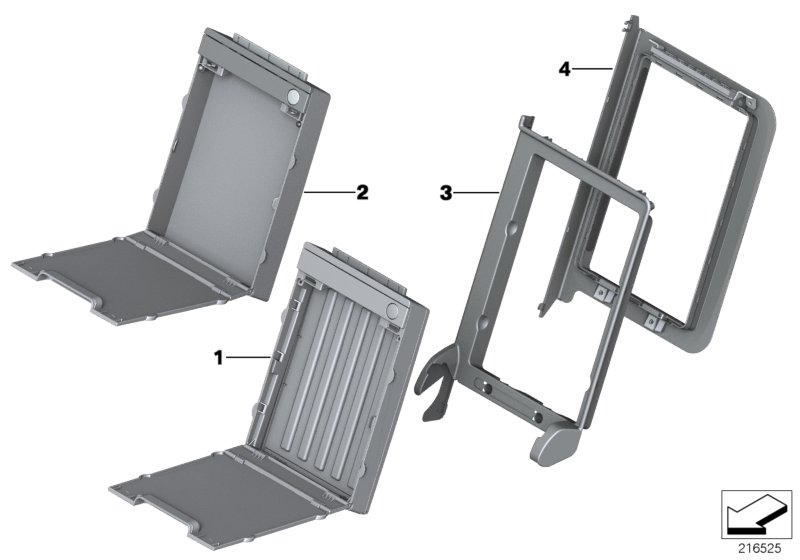 4
2
3
1
216525