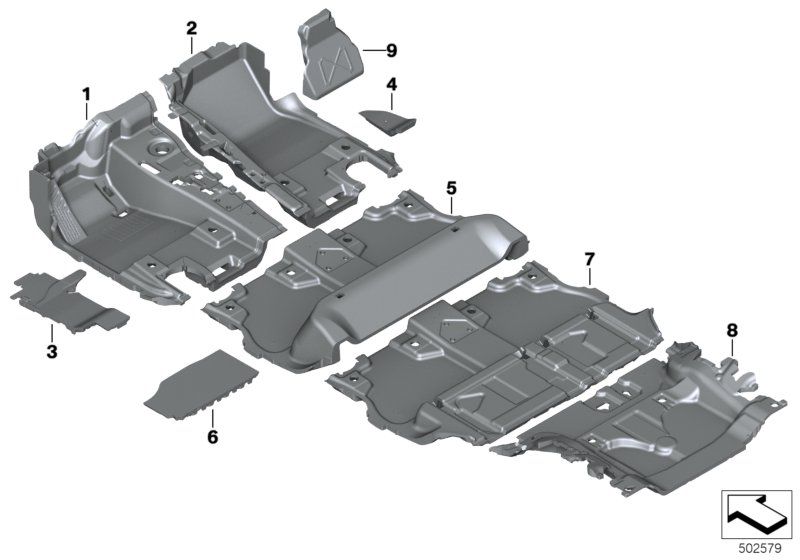 2
9
1
4
5
7
3
8
6
502579