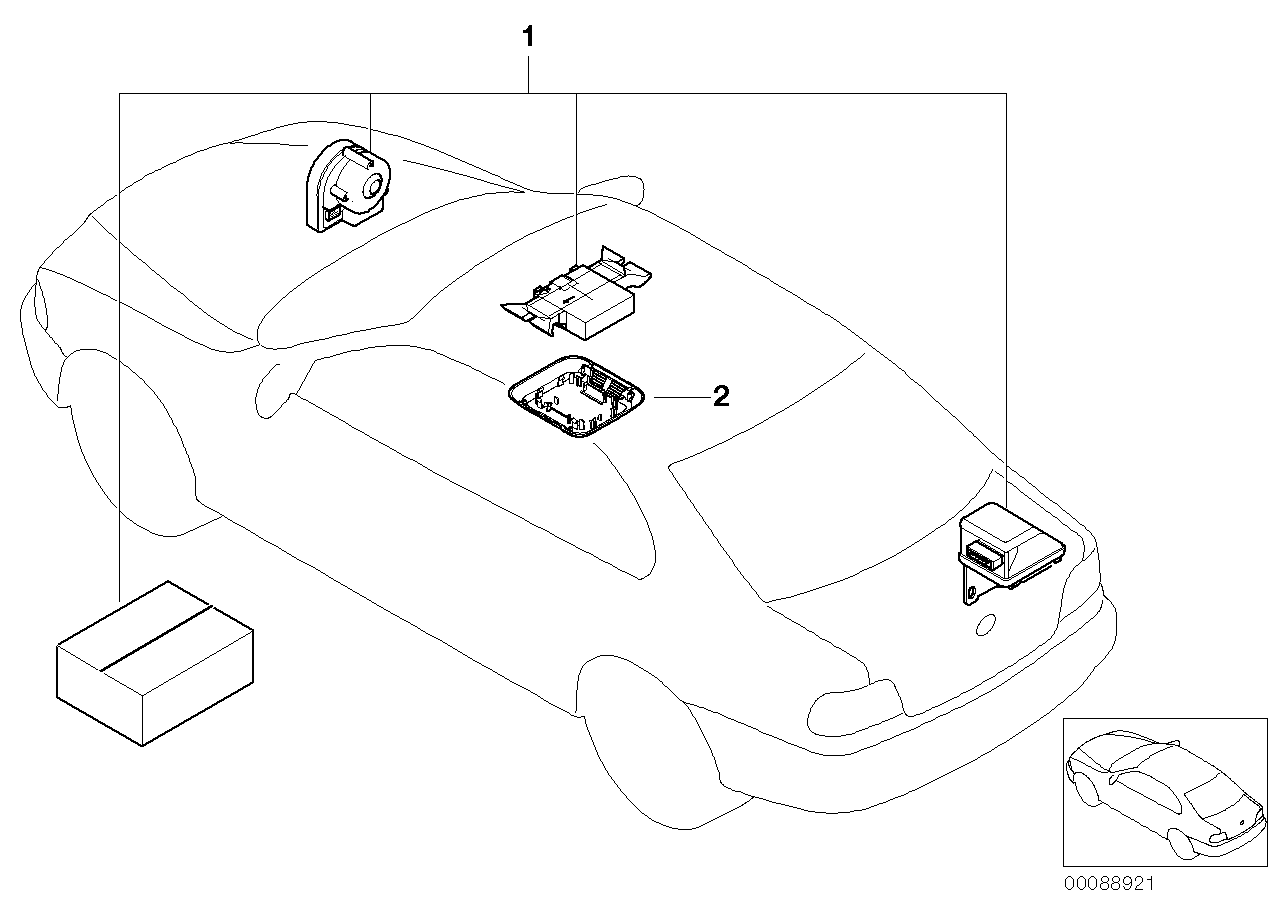 1

2

00088921